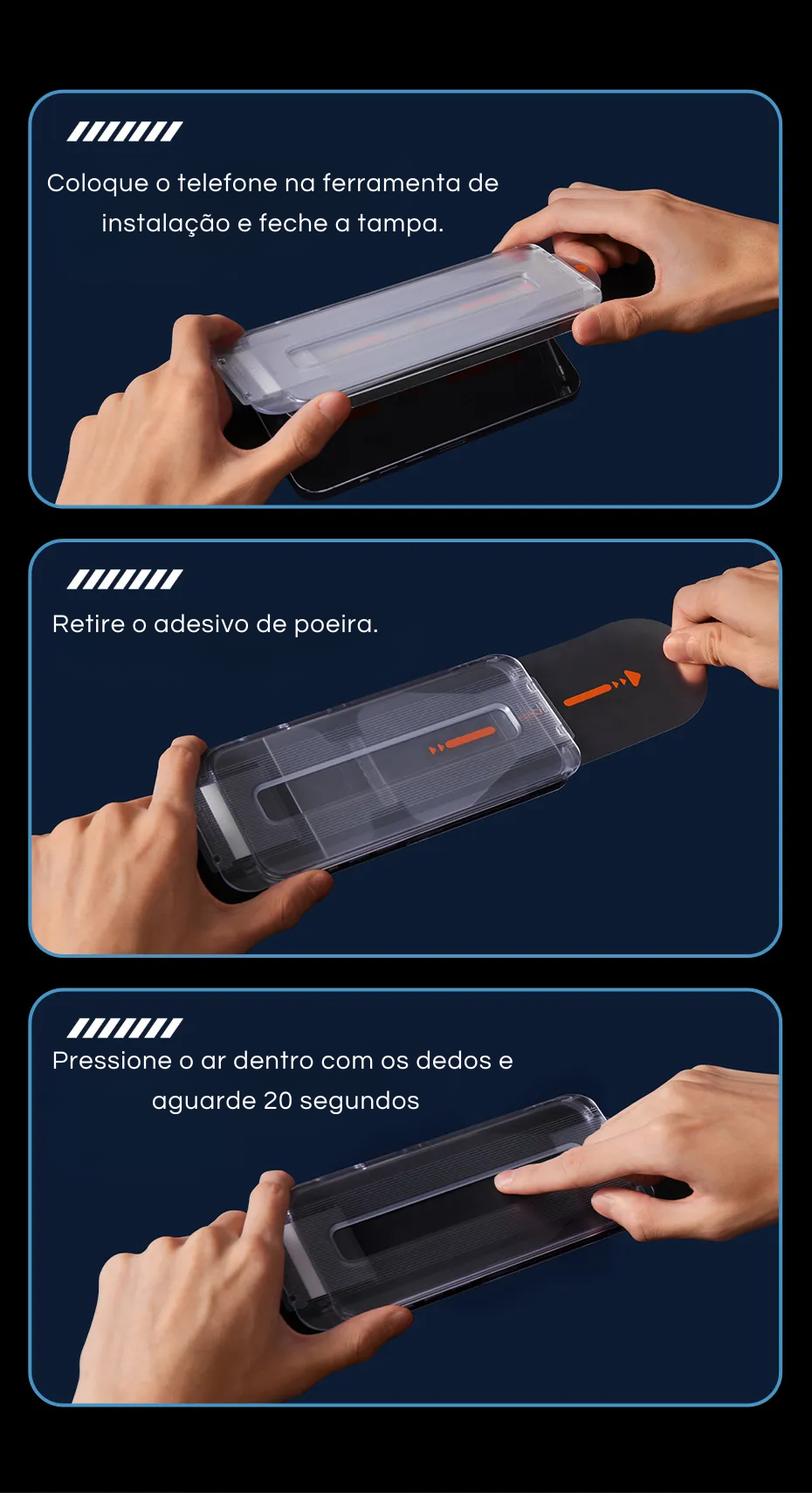 Coloque o telefone na ferramenta de instalação e feche a tampa.

Retire o adesivo de poeira.

Pressione o ar dentro com os dedos e aguarde 20 segundos