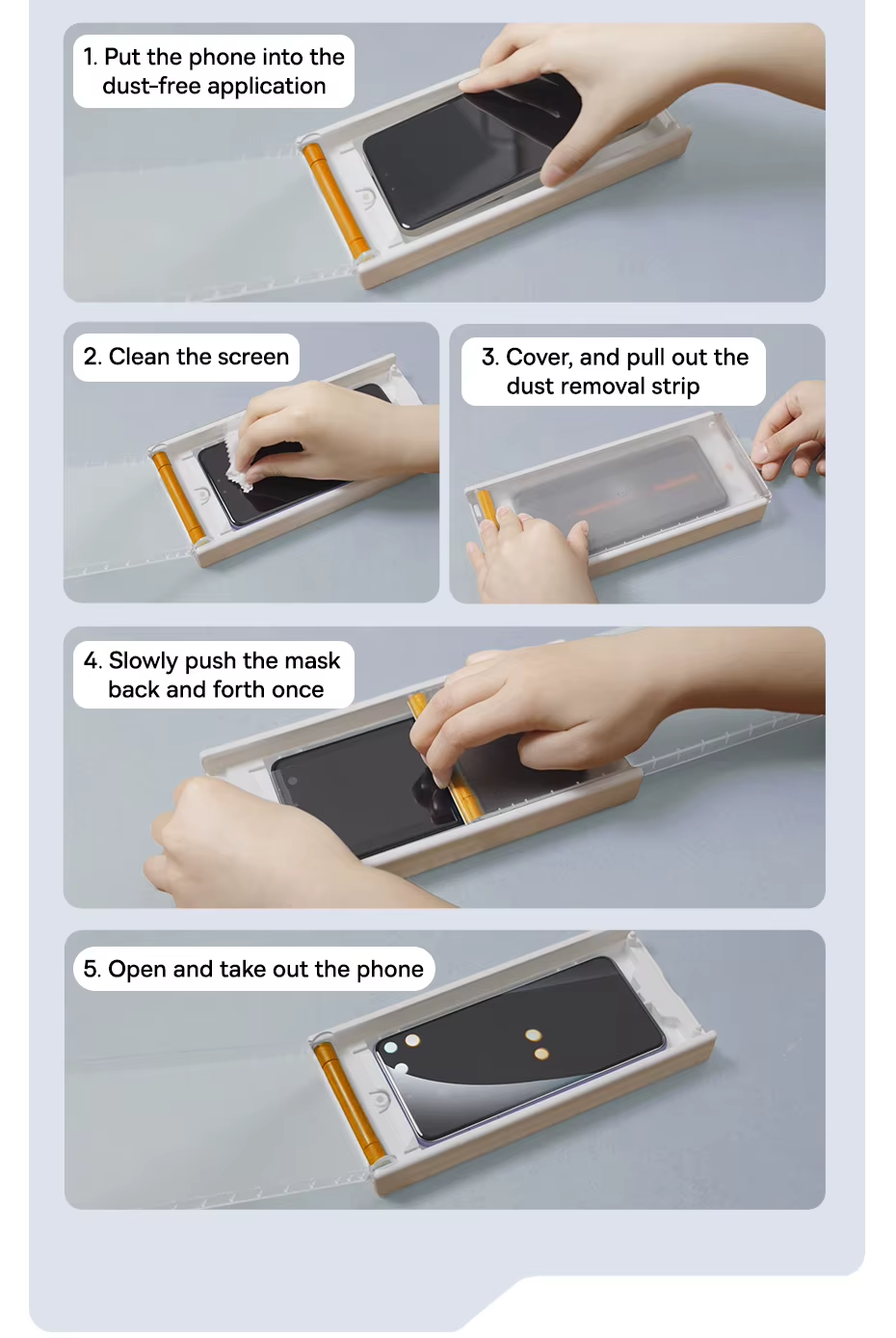 1. Put the phone into the dust-free application

2. Clean the screen

3. Cover, and pull out the dust removal strip

4. Slowly push the mask back and forth once

5. Open and take out the phone