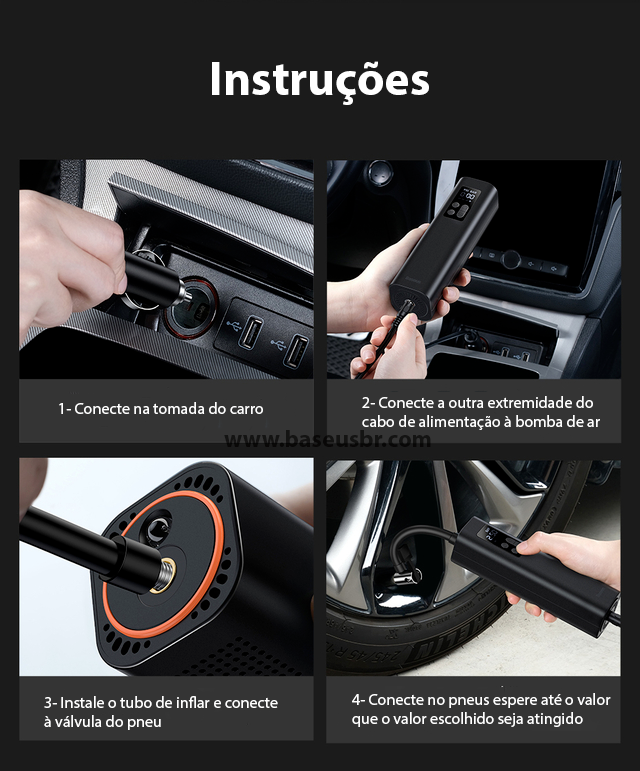 Instruções

1- Conecte na tomada do carro

2- Conecte a outra extremidade do cabo de alimentação à bomba de ar

www.baseusbr.com

3- Instale o tubo de inflar e conecte à válvula do pneu

4- Conecte no pneus espere até o valor que o valor escolhido seja atingido