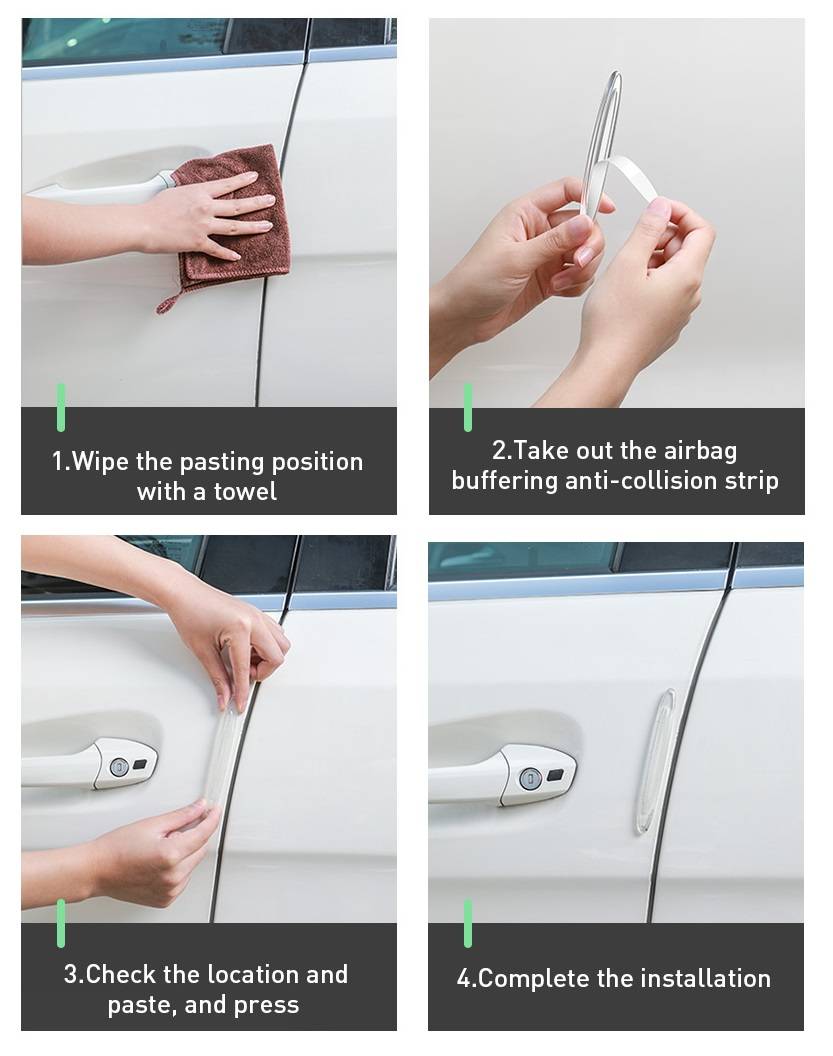 1.Wipe the pasting position with a towel

2.Take out the airbag buffering anti-collision strip

3.Check the location and paste, and press

4.Complete the installation