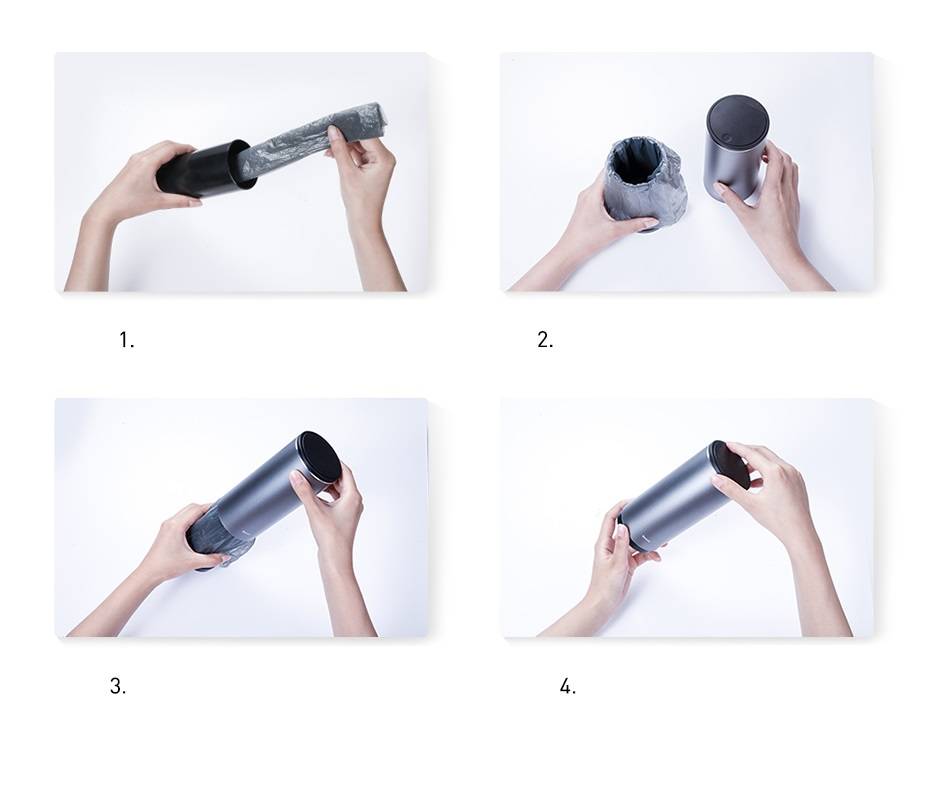 1.

2.

3.

4.