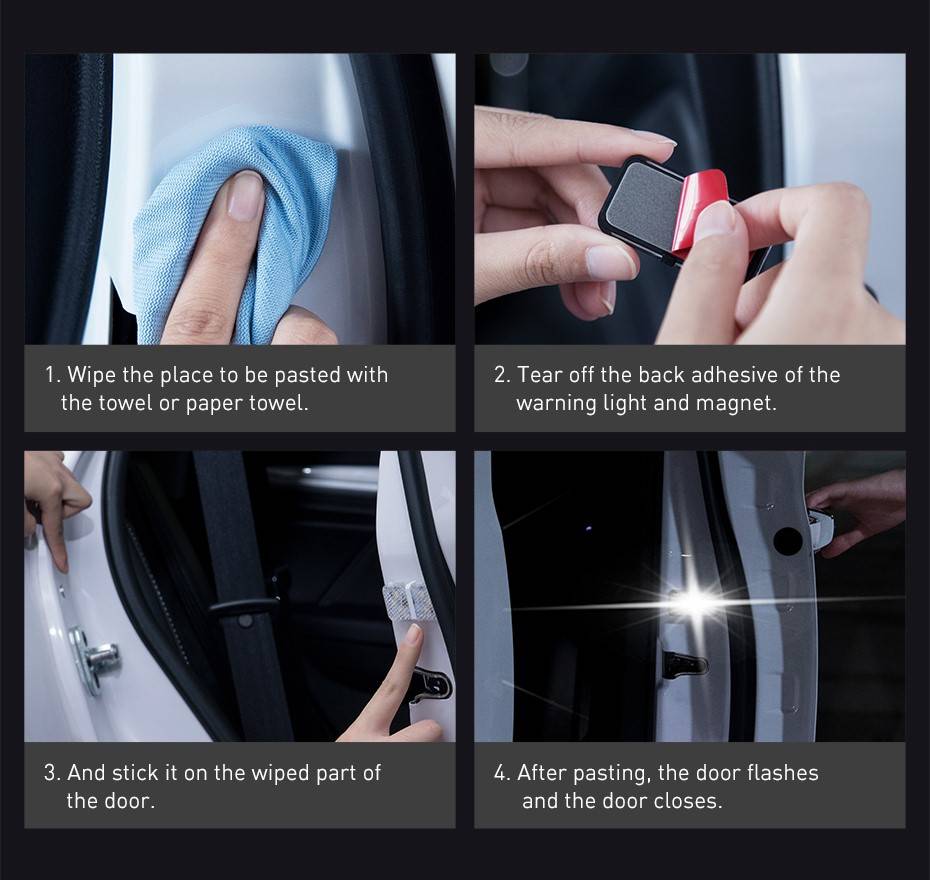 1. Wipe the place to be pasted with the towel or paper towel.

2. Tear off the back adhesive of the warning light and magnet.

3. And stick it on the wiped part of the door.

4. After pasting, the door flashes and the door closes.