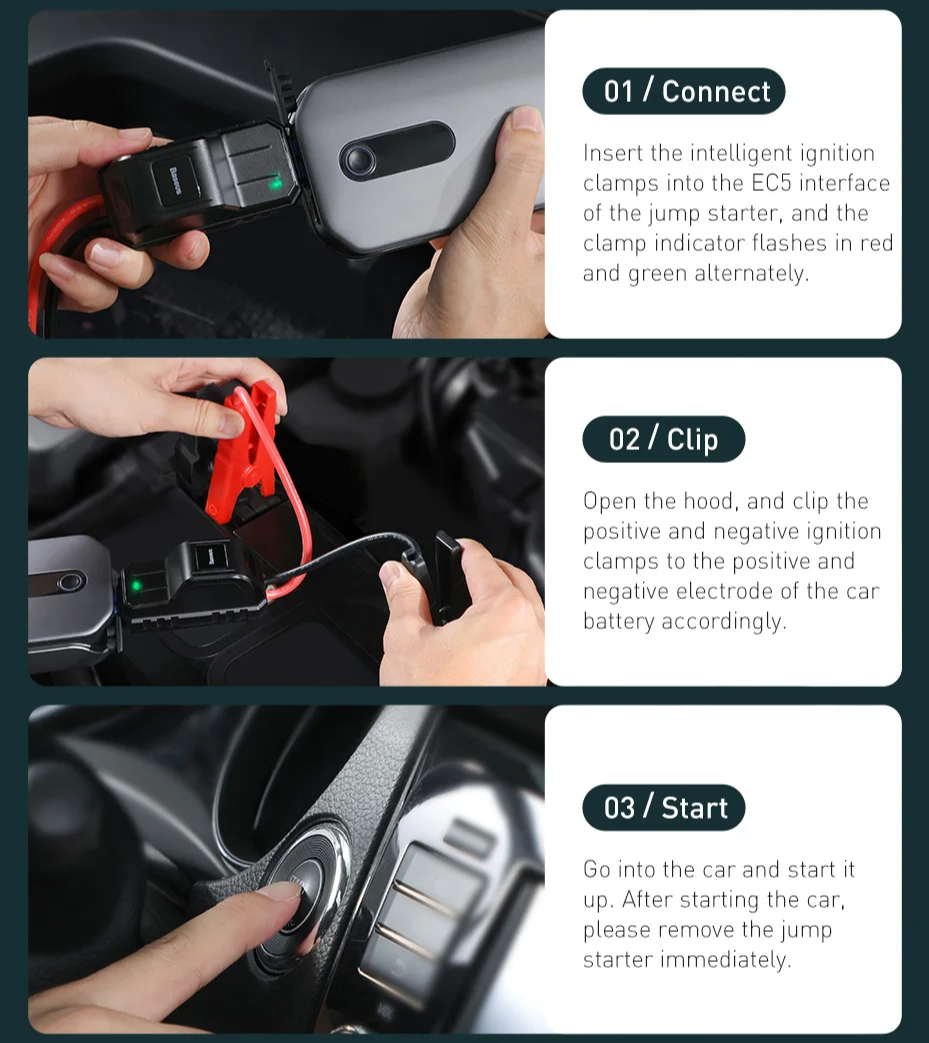 Baseus

01 / Connect

Insert the intelligent ignition clamps into the EC5 interface of the jump starter, and the clamp indicator flashes in red and green alternately.

Baseus

02 / Clip

Open the hood, and clip the positive and negative ignition clamps to the positive and negative electrode of the car battery accordingly.

03 / Start

Go into the car and start it up. After starting the car, please remove the jump starter immediately.