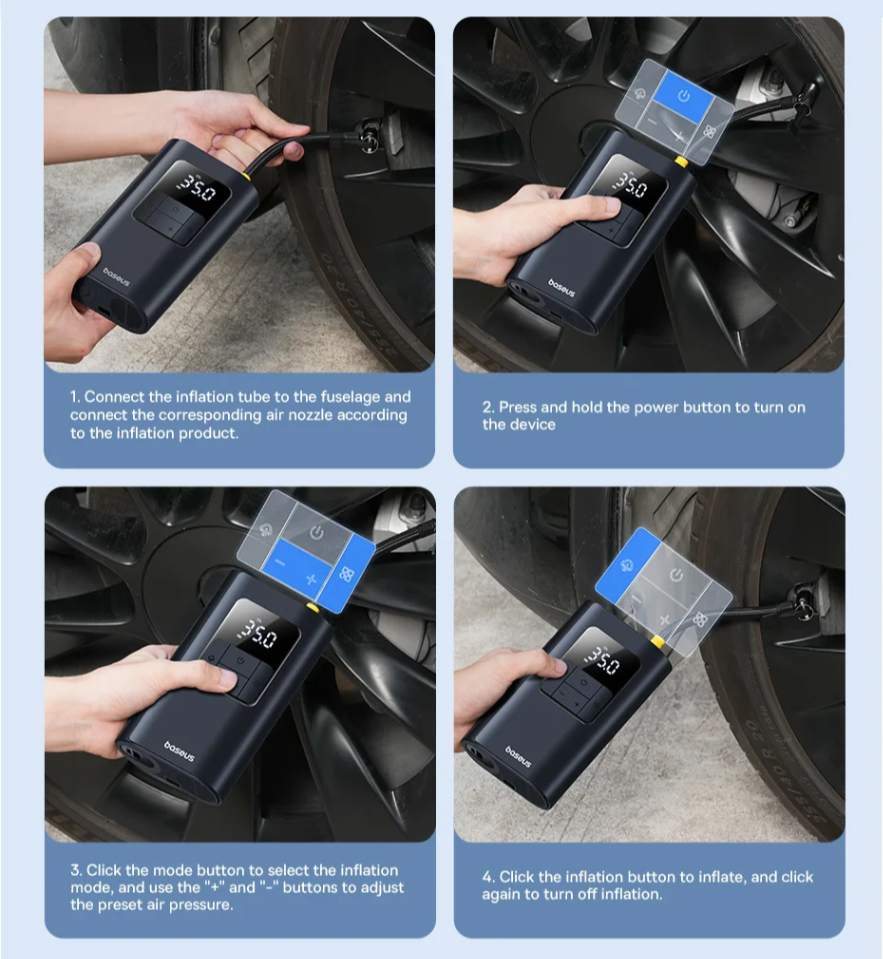 35.0

baseus

1. Connect the inflation tube to the fuselage and connect the corresponding air nozzle according to the inflation product.

35.0

baseus

2. Press and hold the power button to turn on the device

35.0

baseus

3. Click the mode button to select the inflation mode, and use the "+" and "-" buttons to adjust the preset air pressure.

35.0

baseus

4. Click the inflation button to inflate, and click again to turn off inflation.