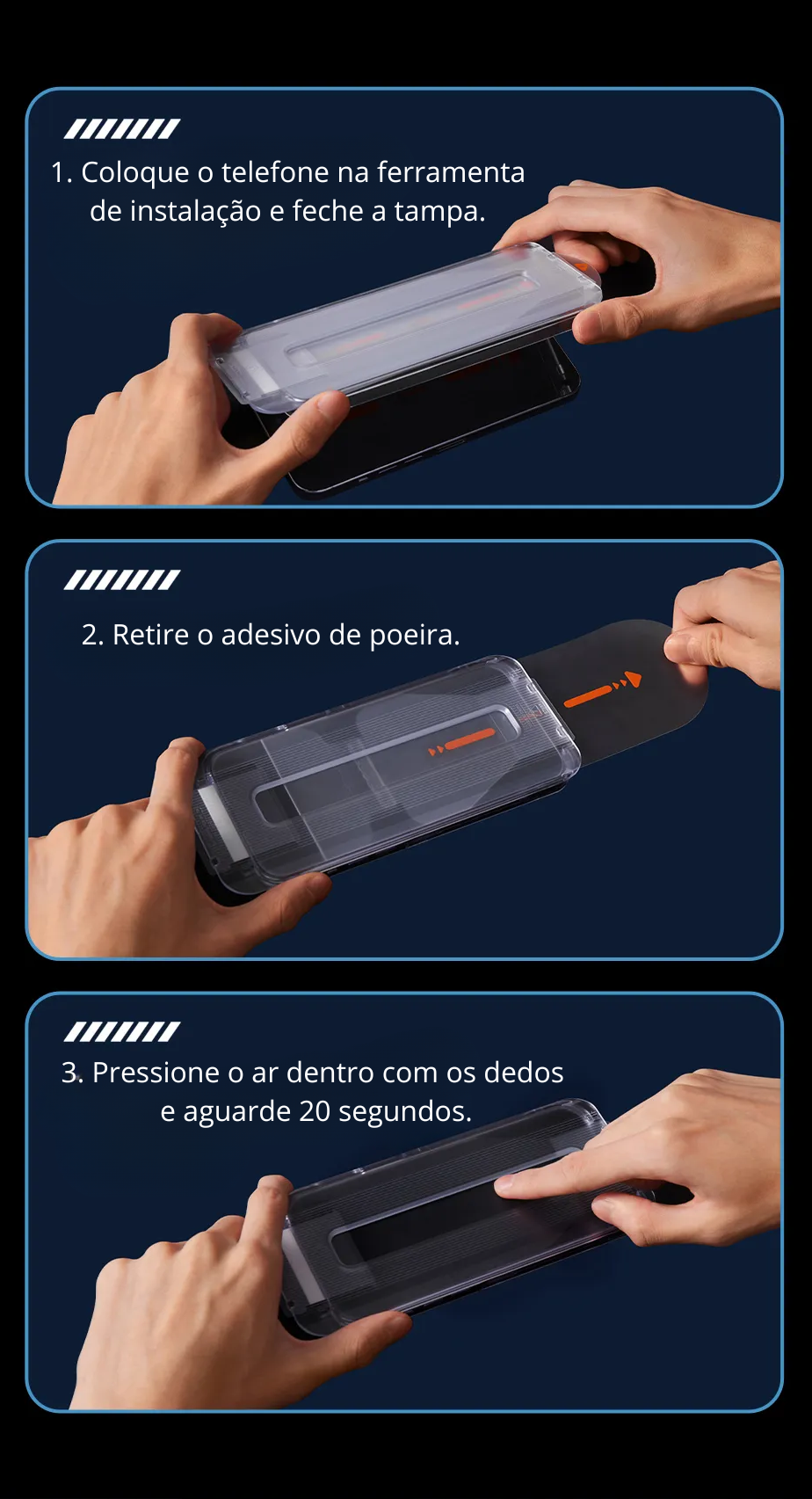 1. Coloque o telefone na ferramenta de instalação e feche a tampa.

2. Retire o adesivo de poeira.

3. Pressione o ar dentro com os dedos e aguarde 20 segundos.