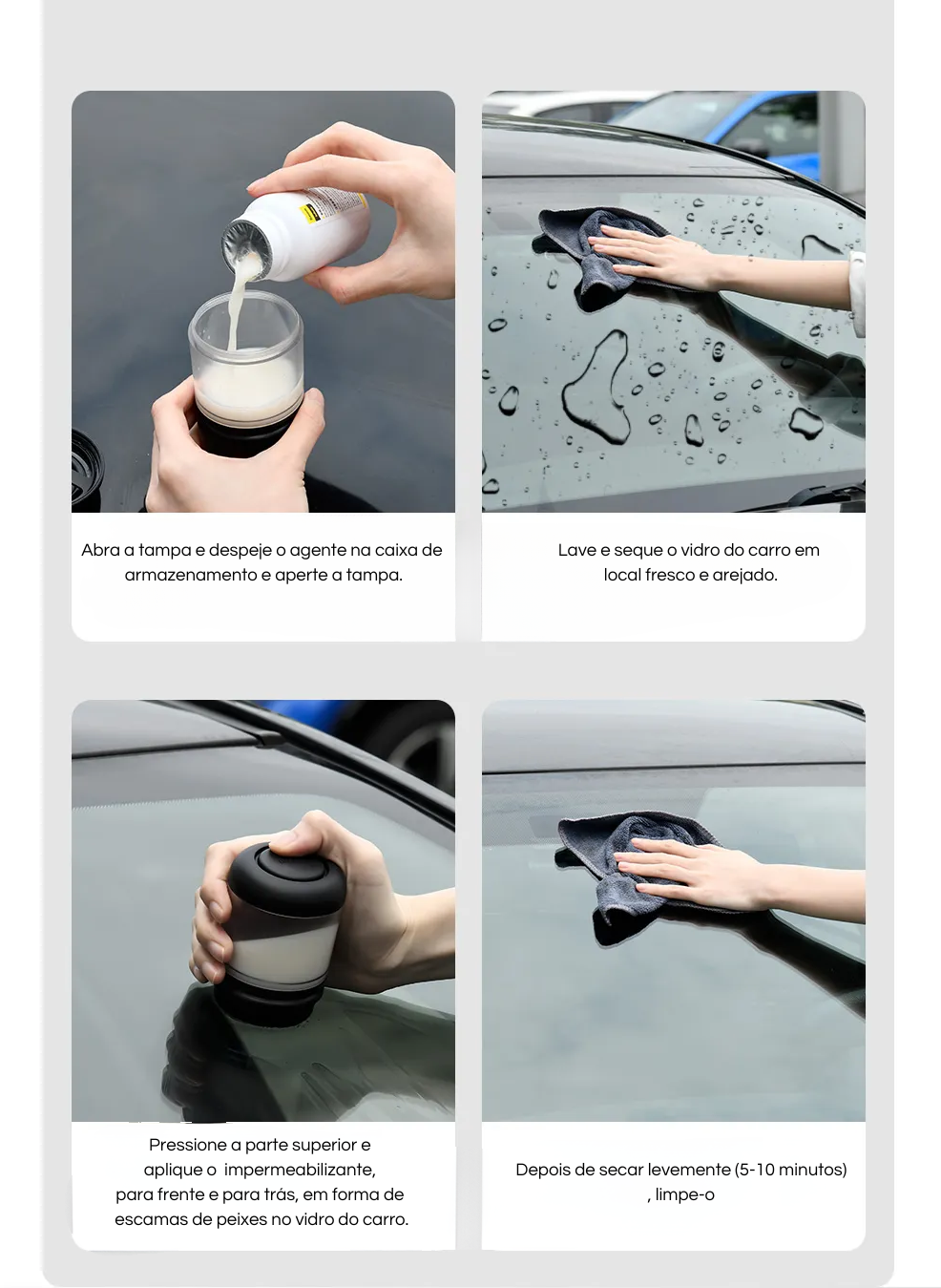 Abra a tampa e despeje o agente na caixa de armazenamento e aperte a tampa.

Lave e seque o vidro do carro em local fresco e arejado.

Pressione a parte superior e aplique o impermeabilizante, para frente e para trás, em forma de escamas de peixes no vidro do carro.

Depois de secar levemente (5-10 minutos) , limpe-o