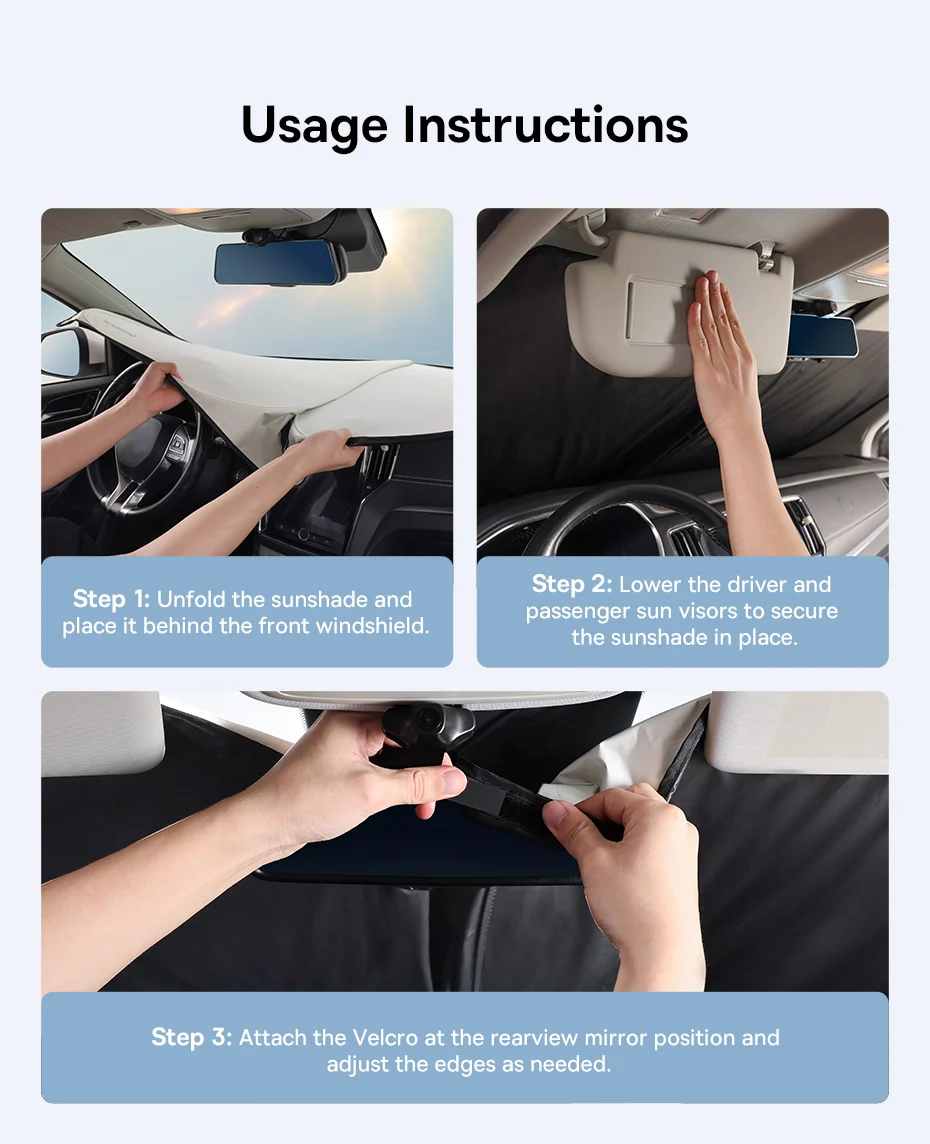 Usage Instructions

Step 1: Unfold the sunshade and place it behind the front windshield.

Step 2: Lower the driver and passenger sun visors to secure the sunshade in place.

Step 3: Attach the Velcro at the rearview mirror position and adjust the edges as needed.