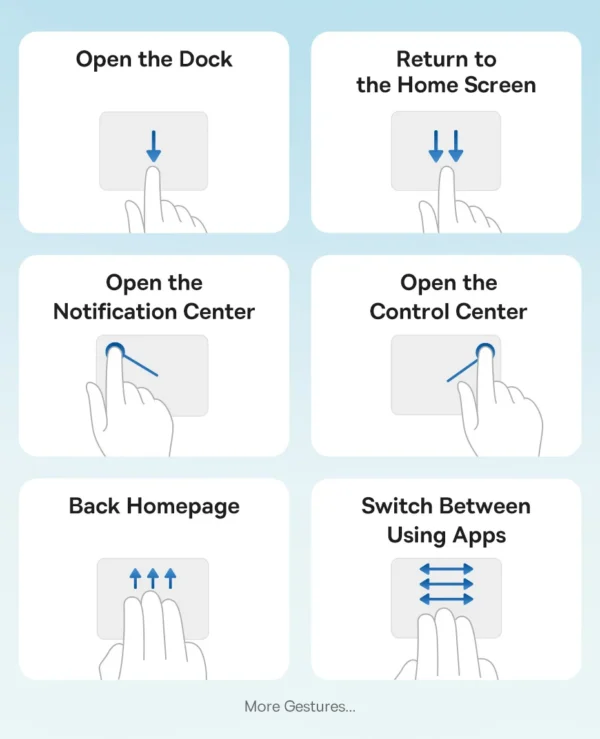 Open the Dock

Return to the Home Screen

Open the Notification Center

Open the Control Center

Back Homepage

Switch Between Using Apps

More Gestures...