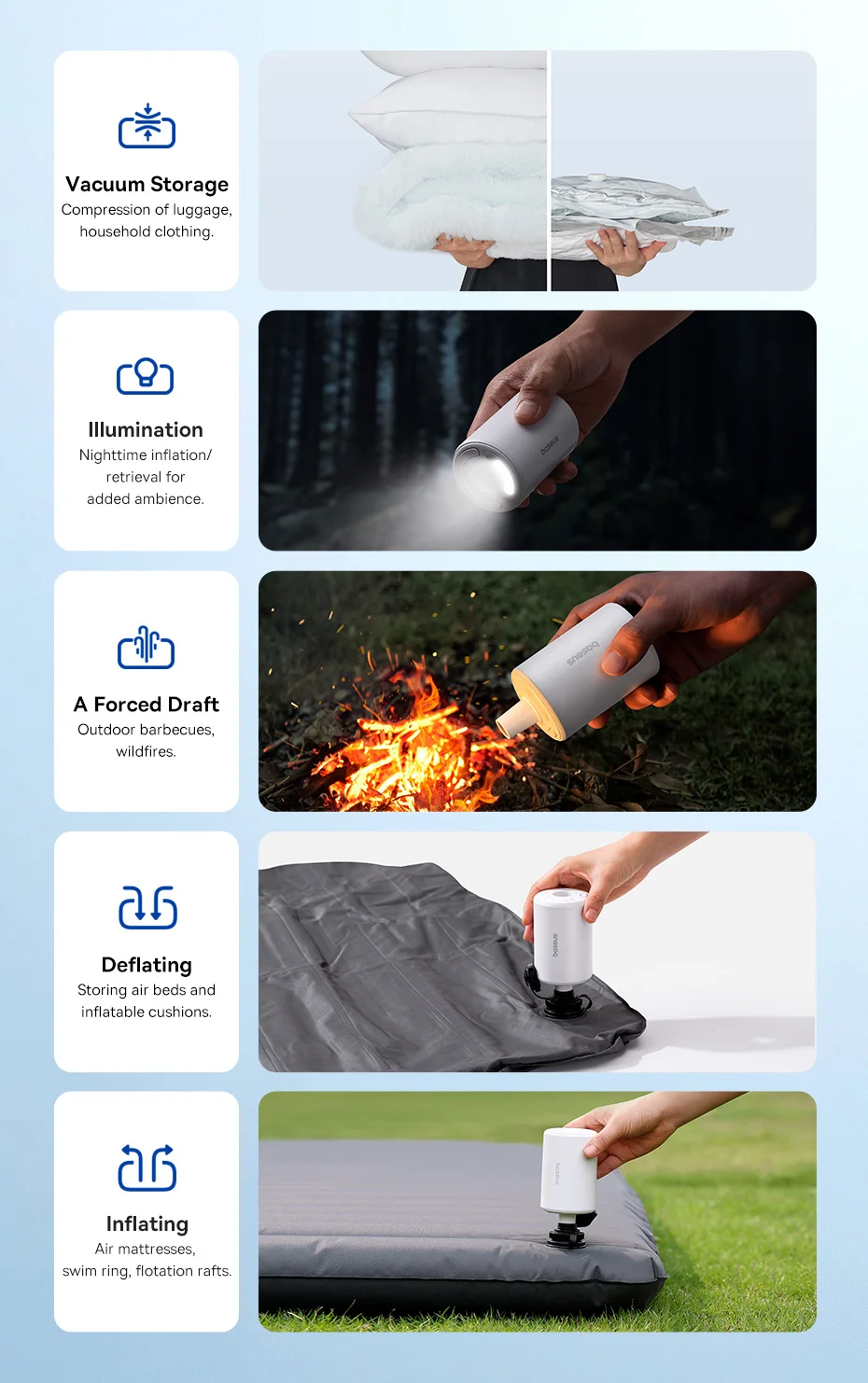 Vacuum Storage
Compression of luggage, household clothing.

Illumination
Nighttime inflation/ retrieval for added ambience.

baseus

A Forced Draft
Outdoor barbecues, wildfires.

baseus

Deflating
Storing air beds and inflatable cushions.

baseus

Inflating
Air mattresses, swim ring, flotation rafts.

baseus