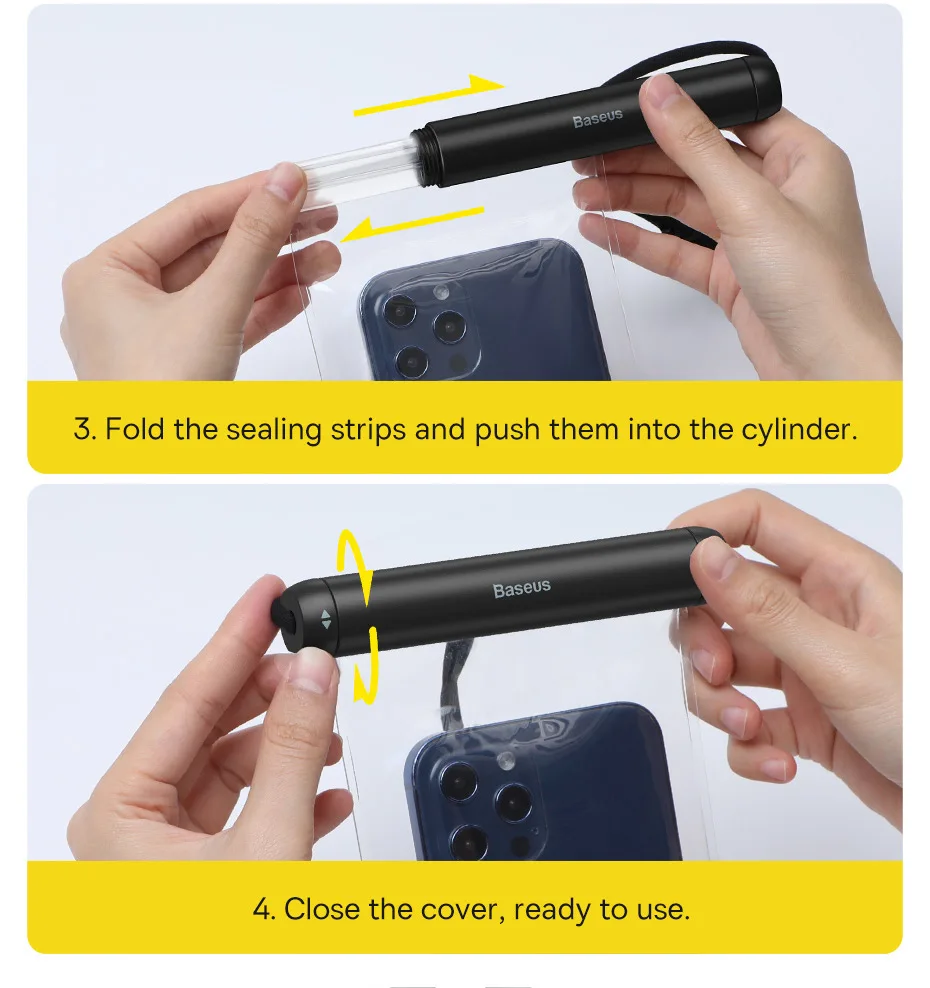 Baseus

3. Fold the sealing strips and push them into the cylinder.

Baseus

4. Close the cover, ready to use.