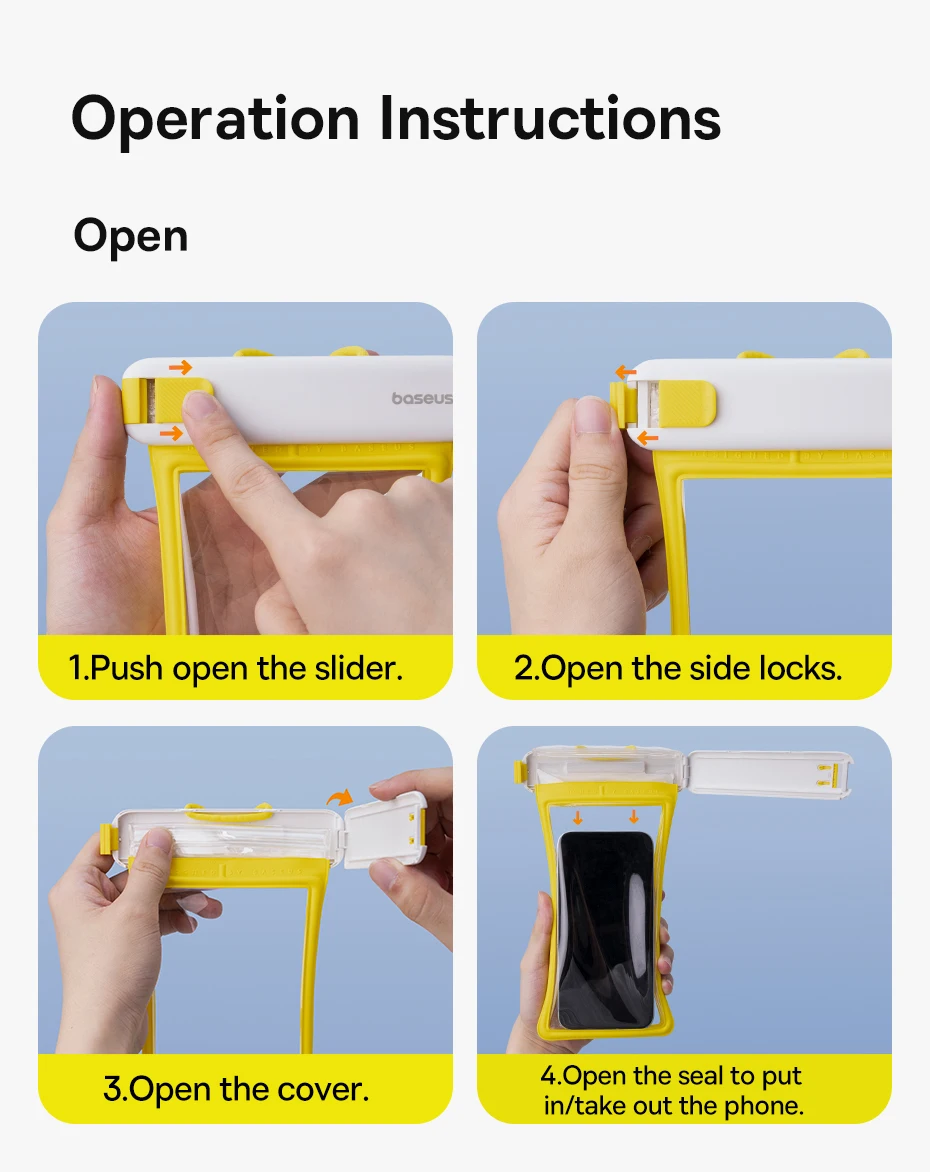 Operation Instructions

Open

baseus

1.Push open the slider.

2.Open the side locks.

3.Open the cover.

4.Open the seal to put in/take out the phone.