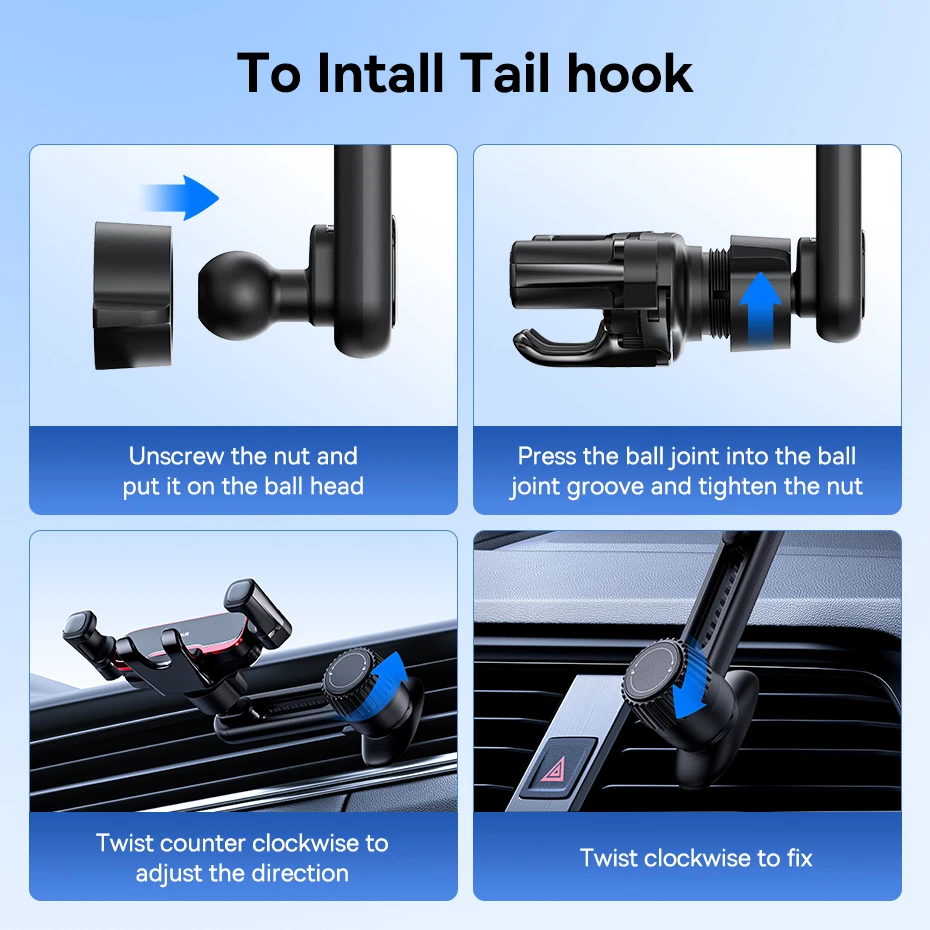 To Intall Tail hook

Unscrew the nut and put it on the ball head

Press the ball joint into the ball joint groove and tighten the nut

Twist counter clockwise to adjust the direction

Twist clockwise to fix