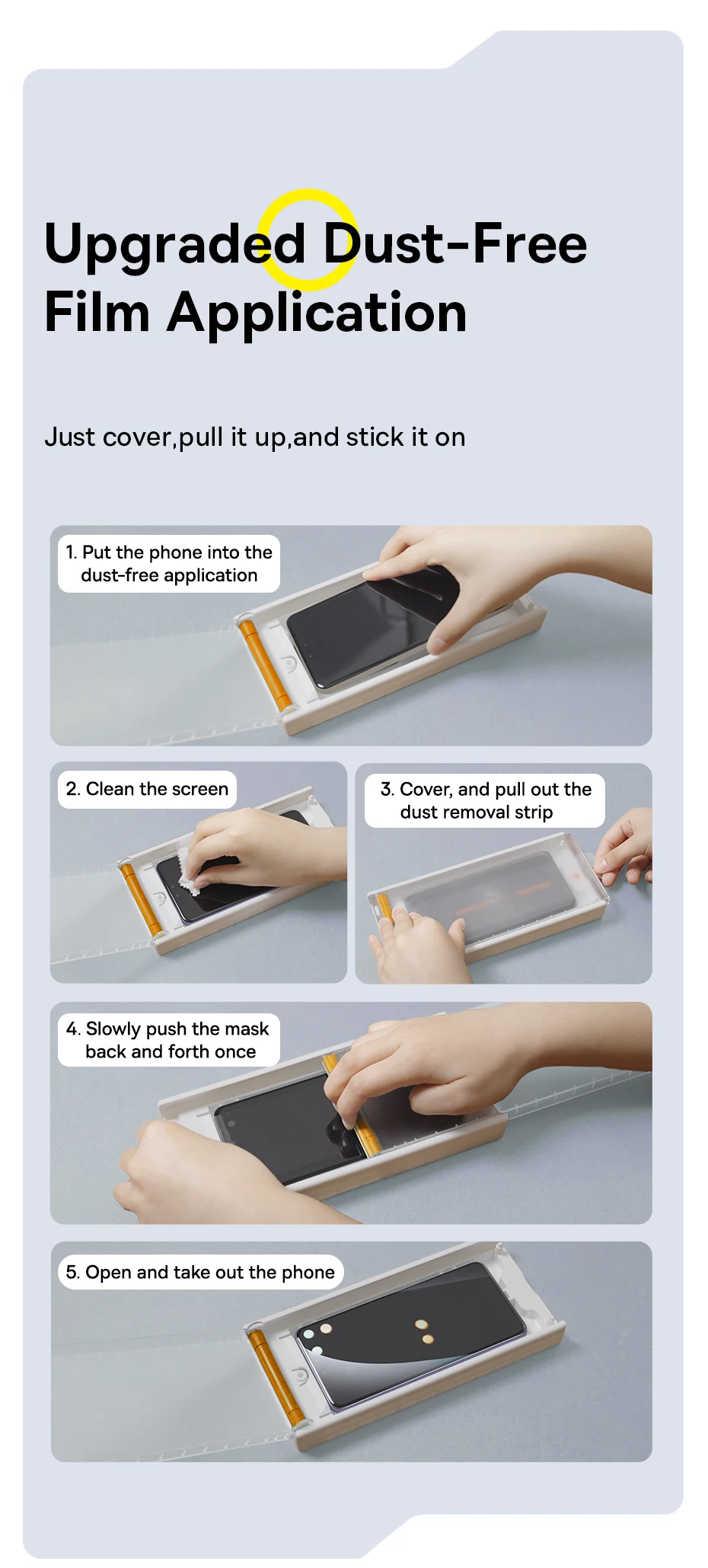 Upgraded Dust-Free Film Application

Just cover,pull it up,and stick it on

1. Put the phone into the dust-free application

2. Clean the screen

3. Cover, and pull out the dust removal strip

4. Slowly push the mask back and forth once

5. Open and take out the phone