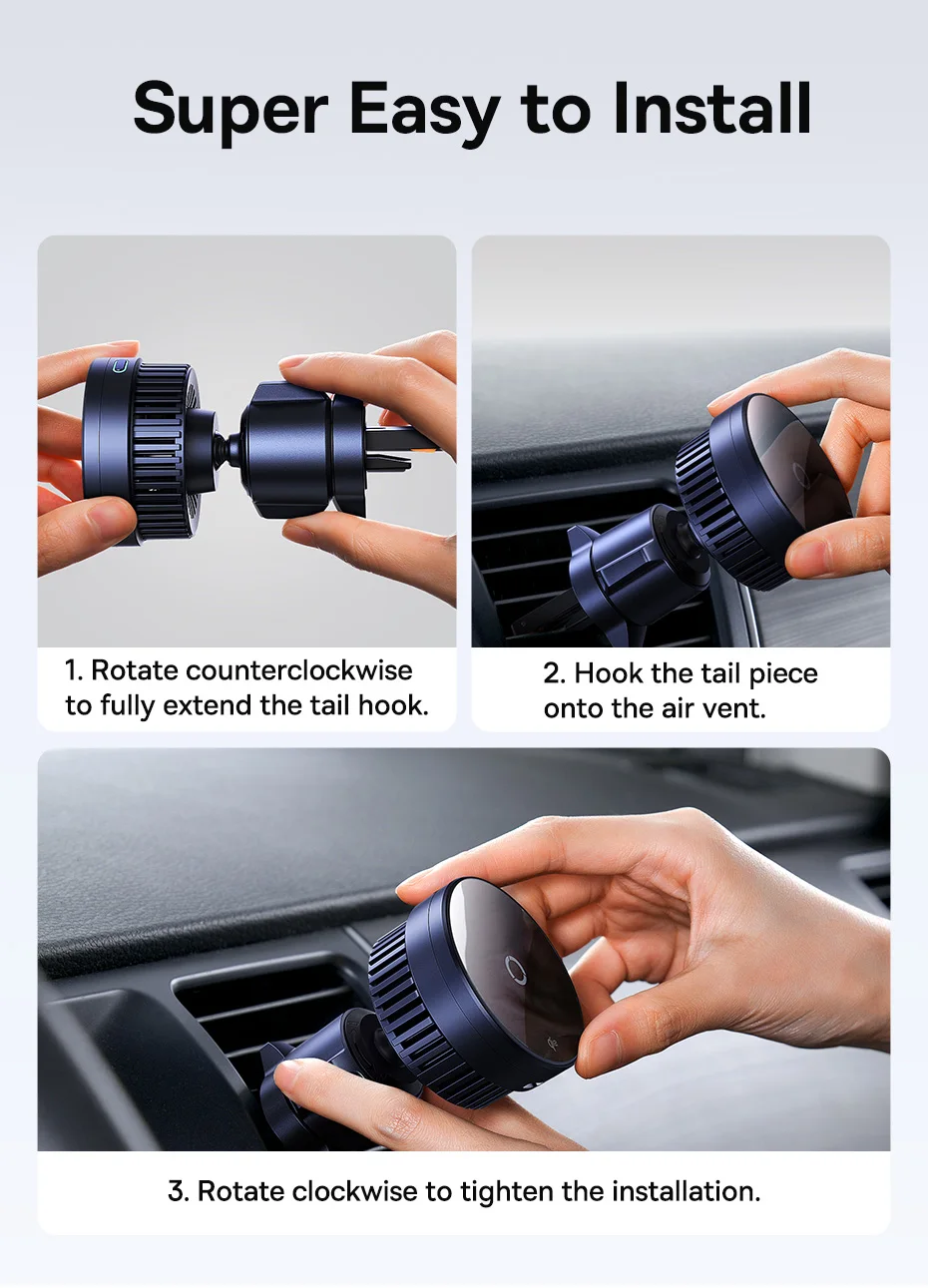 Super Easy to Install

1. Rotate counterclockwise to fully extend the tail hook.

2. Hook the tail piece onto the air vent.

3. Rotate clockwise to tighten the installation.