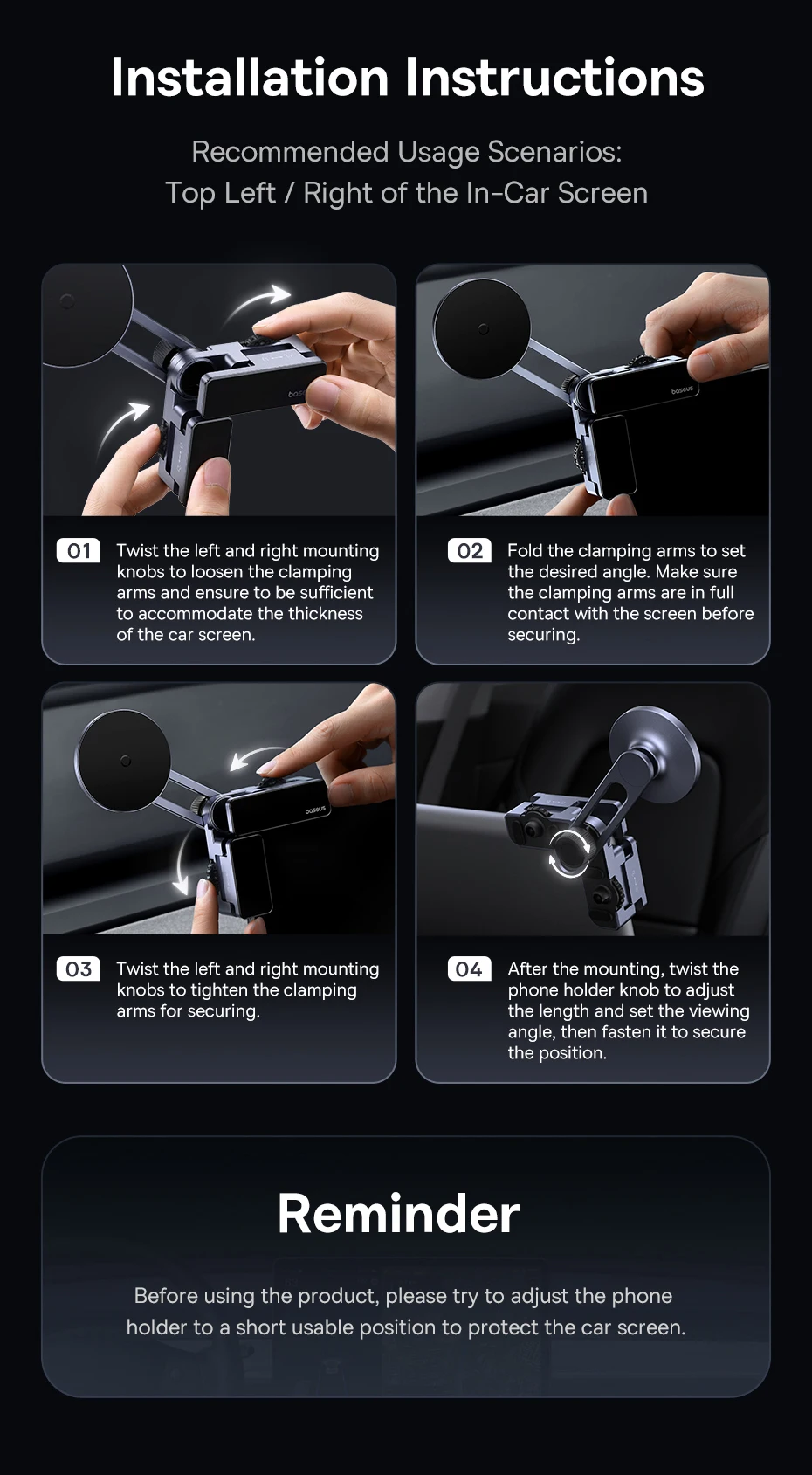 Installation Instructions

Recommended Usage Scenarios:
Top Left / Right of the In-Car Screen

baseus

01 Twist the left and right mounting knobs to loosen the clamping arms and ensure to be sufficient to accommodate the thickness of the car screen.

baseus

02 Fold the clamping arms to set the desired angle. Make sure the clamping arms are in full contact with the screen before securing.

baseus

03 Twist the left and right mounting knobs to tighten the clamping arms for securing.

04 After the mounting, twist the phone holder knob to adjust the length and set the viewing angle, then fasten it to secure the position.

Reminder

Before using the product, please try to adjust the phone holder to a short usable position to protect the car screen.