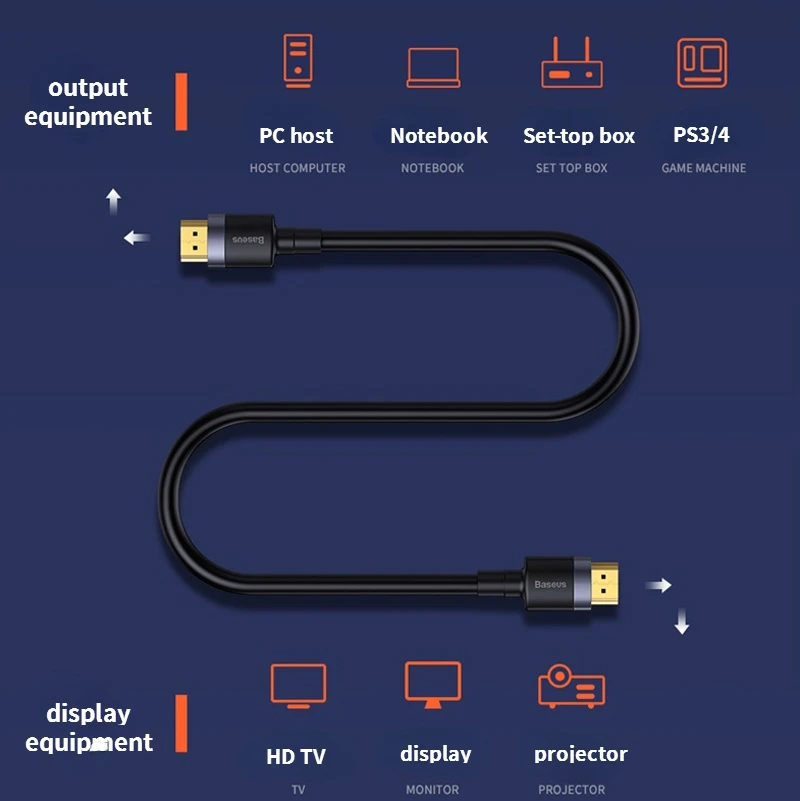 output equipment

PC host
HOST COMPUTER

Notebook
NOTEBOOK

Set-top box
SET TOP BOX

PS3/4
GAME MACHINE

Baseus

Baseus

display equipment

HD TV
TV

display
MONITOR

projector
PROJECTOR