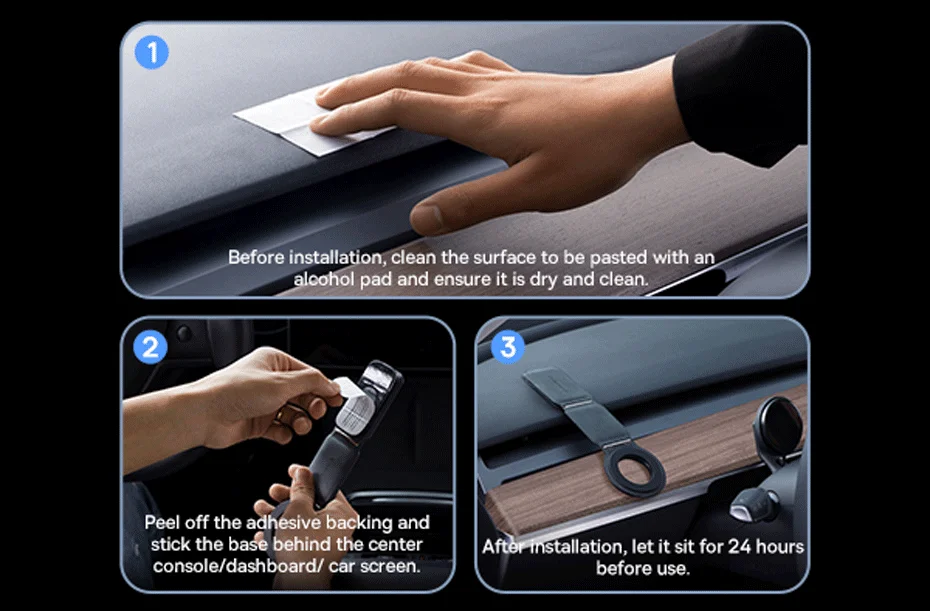 1

Before installation, clean the surface to be pasted with an alcohol pad and ensure it is dry and clean.

2

Peel off the adhesive backing and stick the base behind the center console/dashboard/ car screen.

3

After installation, let it sit for 24 hours before use.