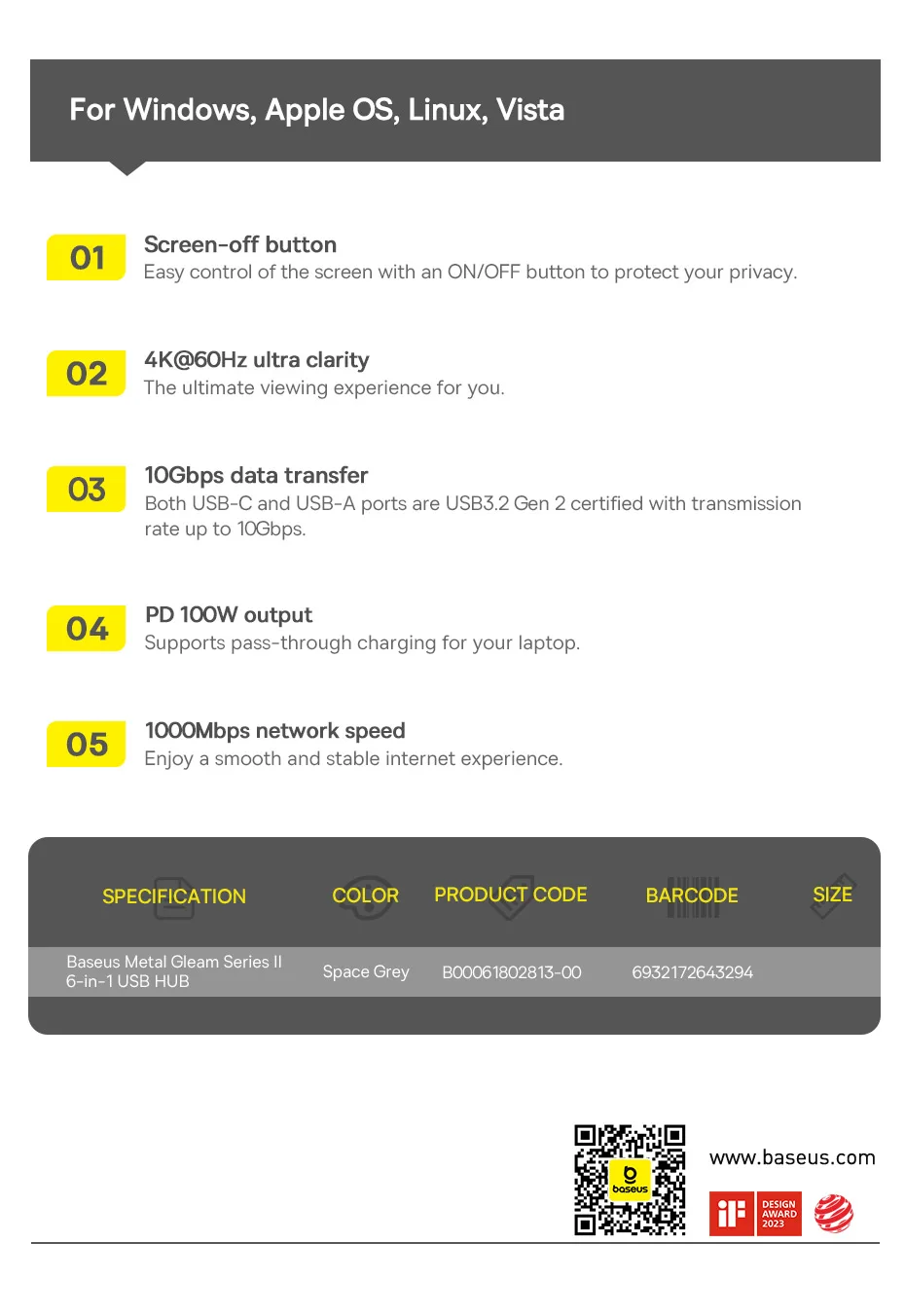 For Windows, Apple OS, Linux, Vista

01
Screen-off button
Easy control of the screen with an ON/OFF button to protect your privacy.

02
4K@60Hz ultra clarity
The ultimate viewing experience for you.

03
10Gbps data transfer
Both USB-C and USB-A ports are USB3.2 Gen 2 certified with transmission rate up to 10Gbps.

04
PD 100W output
Supports pass-through charging for your laptop.

05
1000Mbps network speed
Enjoy a smooth and stable internet experience.

| SPECIFICATION | COLOR | PRODUCT CODE | BARCODE | SIZE |
|---|---|---|---|---|
| Baseus Metal Gleam Series II 6-in-1 USB HUB | Space Grey | B00061802813-00 | 6932172643294 | |

baseus

www.baseus.com

iF DESIGN AWARD 2023