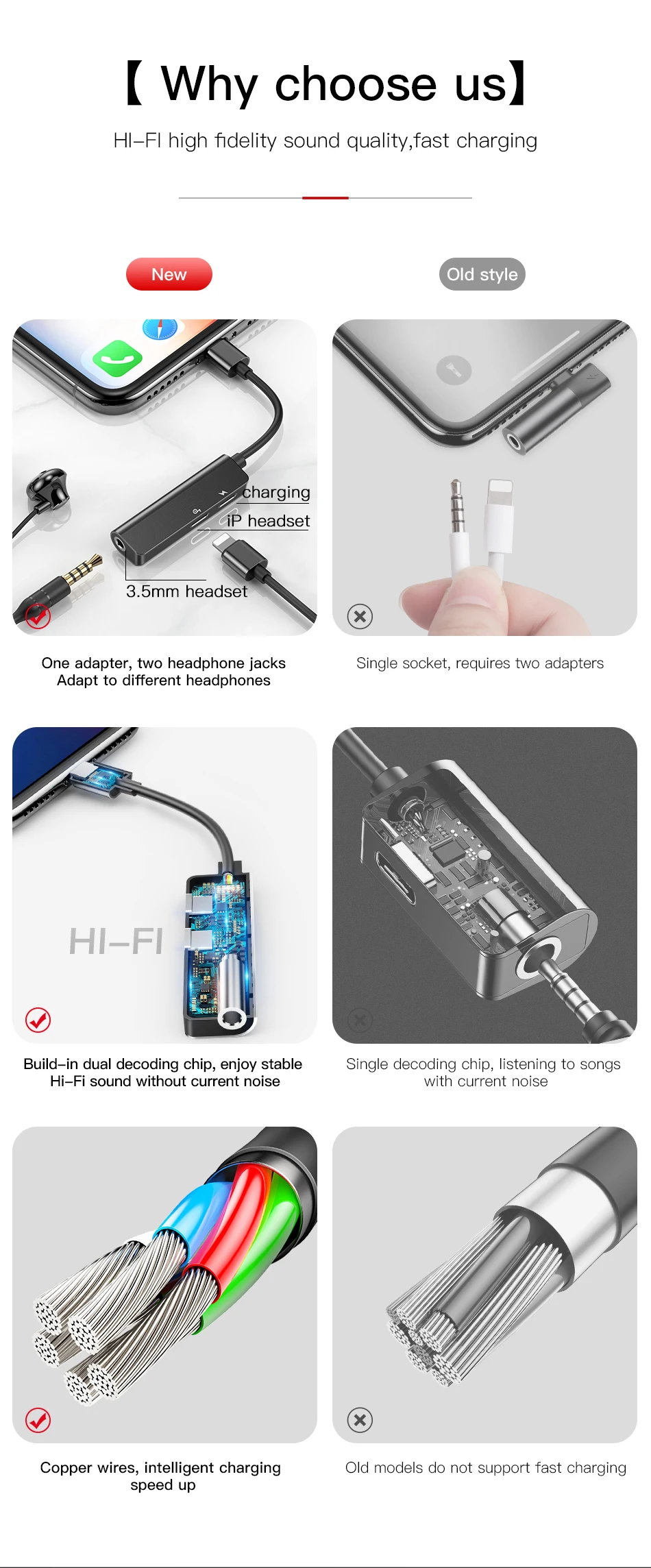 【 Why choose us】

HI–FI high fidelity sound quality,fast charging

New

Old style

charging
iP headset
3.5mm headset

One adapter, two headphone jacks
Adapt to different headphones

Single socket, requires two adapters

HI–FI

Build–in dual decoding chip, enjoy stable Hi–Fi sound without current noise

Single decoding chip, listening to songs with current noise

Copper wires, intelligent charging speed up

Old models do not support fast charging