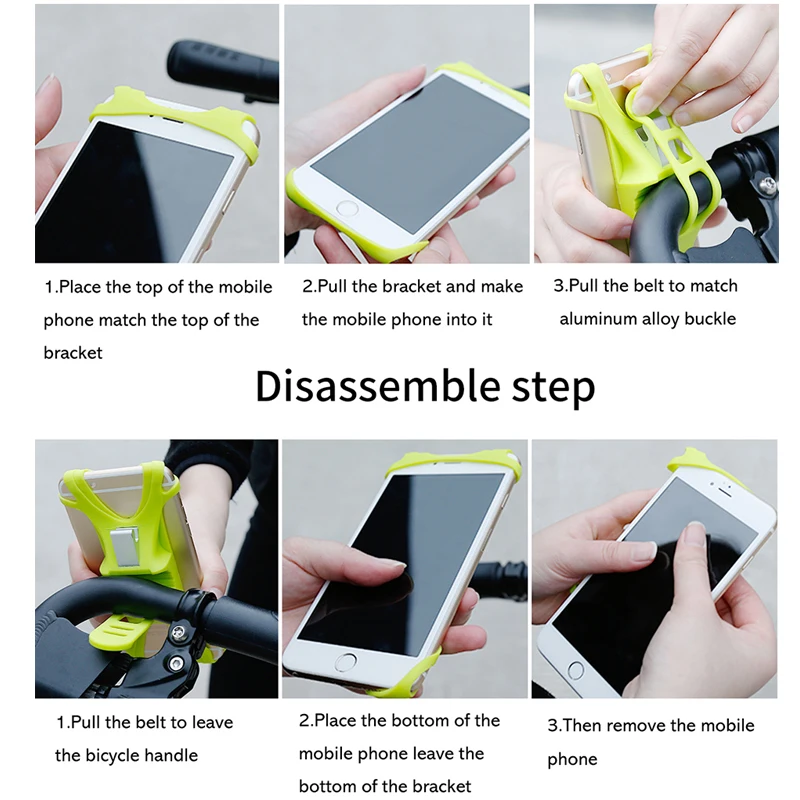 1.Place the top of the mobile phone match the top of the bracket

2.Pull the bracket and make the mobile phone into it

3.Pull the belt to match aluminum alloy buckle

Disassemble step

1.Pull the belt to leave the bicycle handle

2.Place the bottom of the mobile phone leave the bottom of the bracket

3.Then remove the mobile phone