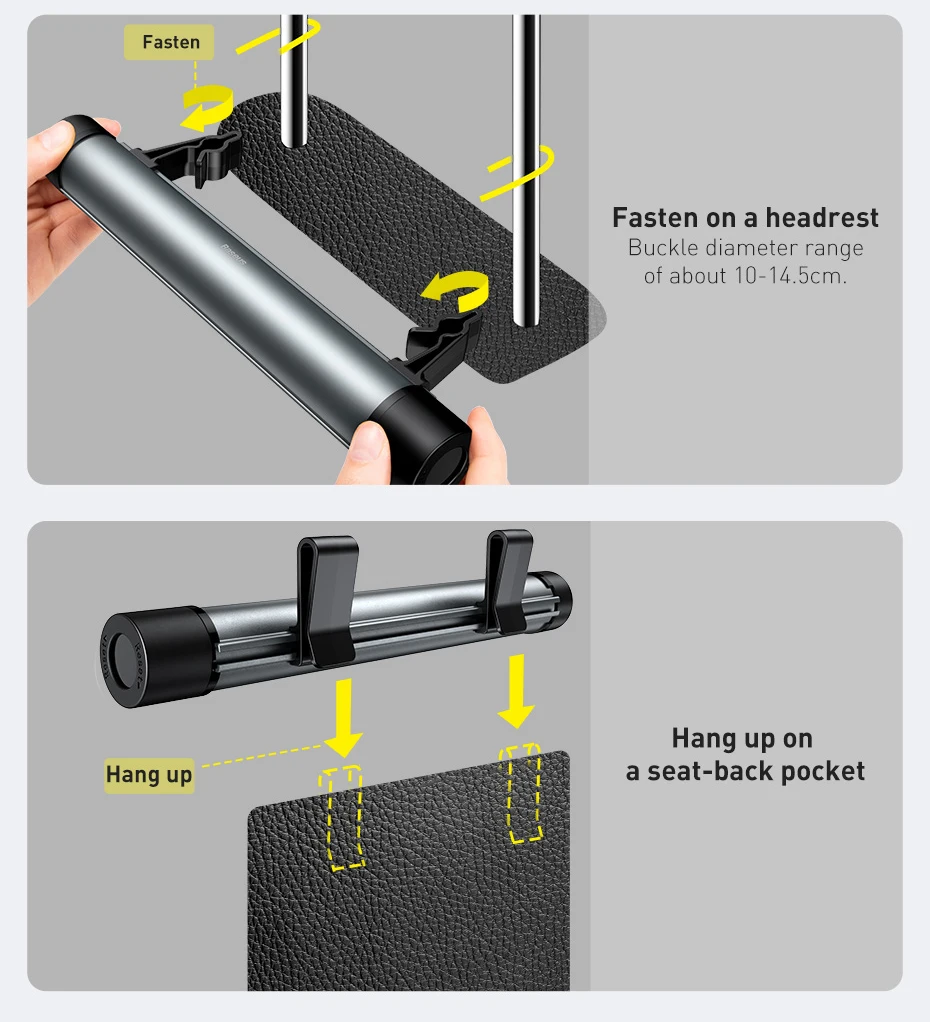 Fasten

Fasten on a headrest
Buckle diameter range of about 10-14.5cm.

Hang up

Hang up on a seat-back pocket