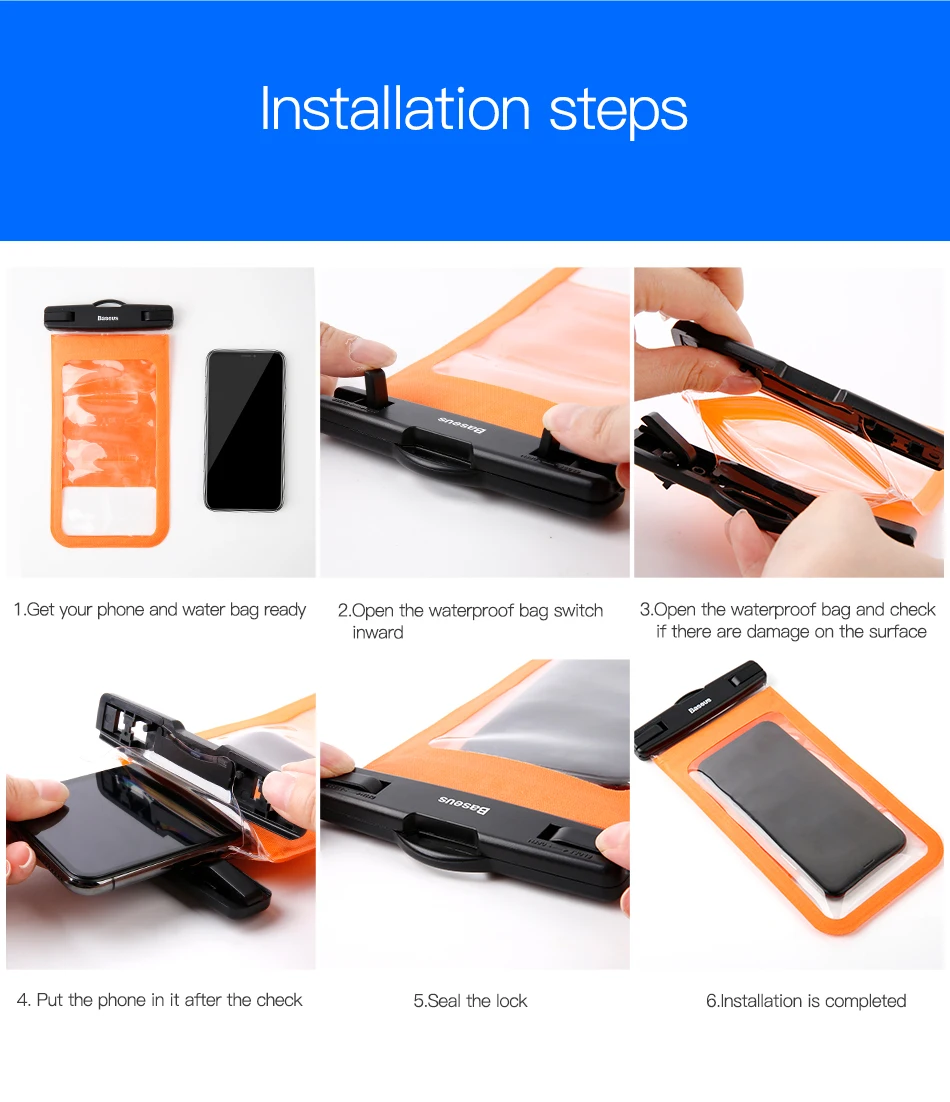 Installation steps

Baseus

Baseus

1.Get your phone and water bag ready

2.Open the waterproof bag switch inward

3.Open the waterproof bag and check if there are damage on the surface

Baseus

Baseus

4. Put the phone in it after the check

5.Seal the lock

6.Installation is completed