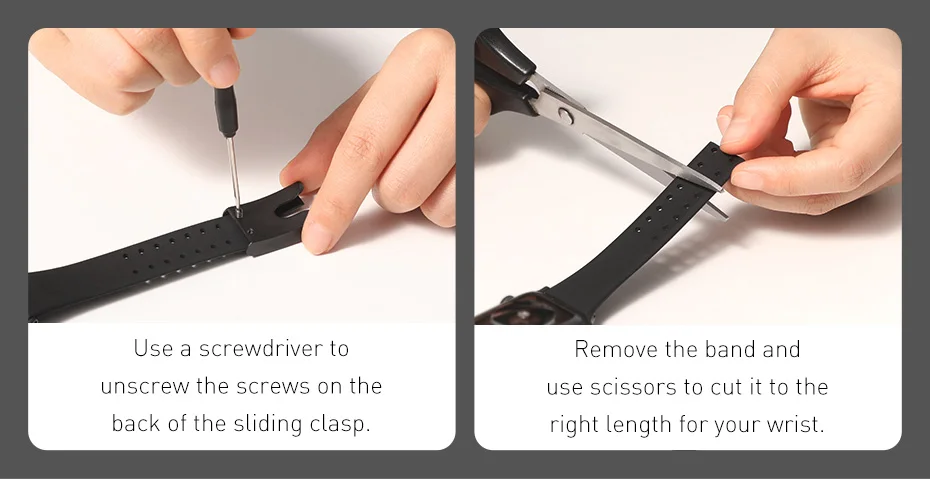 Use a screwdriver to unscrew the screws on the back of the sliding clasp.

Remove the band and use scissors to cut it to the right length for your wrist.