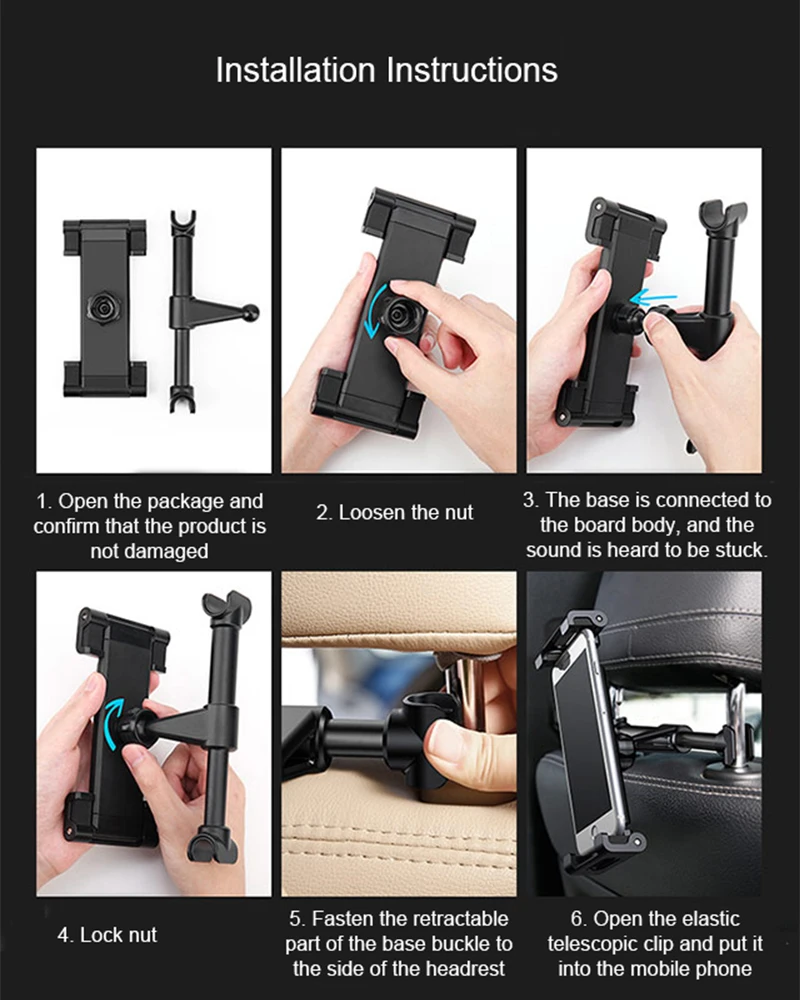 Installation Instructions

1. Open the package and confirm that the product is not damaged

2. Loosen the nut

3. The base is connected to the board body, and the sound is heard to be stuck.

4. Lock nut

5. Fasten the retractable part of the base buckle to the side of the headrest

6. Open the elastic telescopic clip and put it into the mobile phone