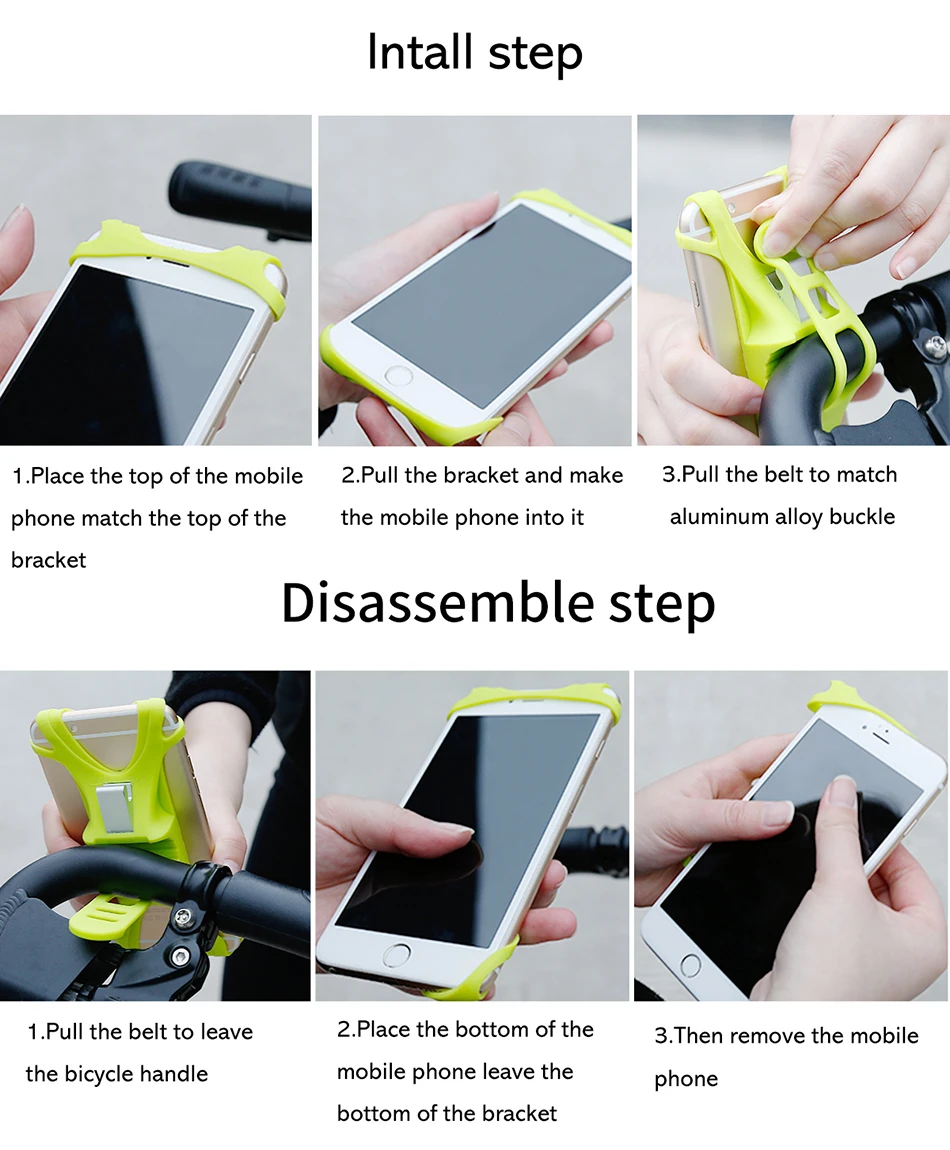 Intall step

1.Place the top of the mobile phone match the top of the bracket

2.Pull the bracket and make the mobile phone into it

3.Pull the belt to match aluminum alloy buckle

Disassemble step

1.Pull the belt to leave the bicycle handle

2.Place the bottom of the mobile phone leave the bottom of the bracket

3.Then remove the mobile phone