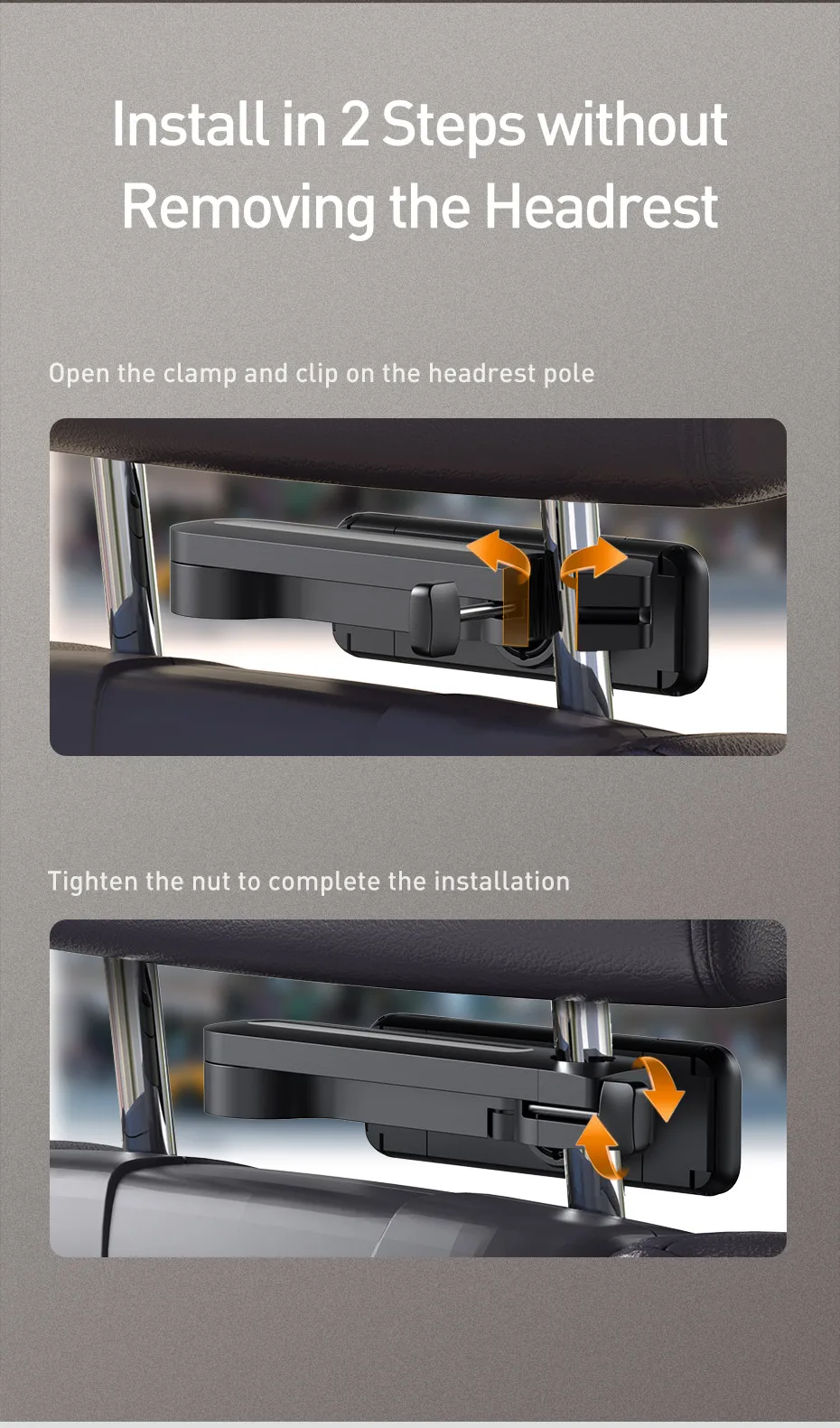 Install in 2 Steps without Removing the Headrest

Open the clamp and clip on the headrest pole

Tighten the nut to complete the installation