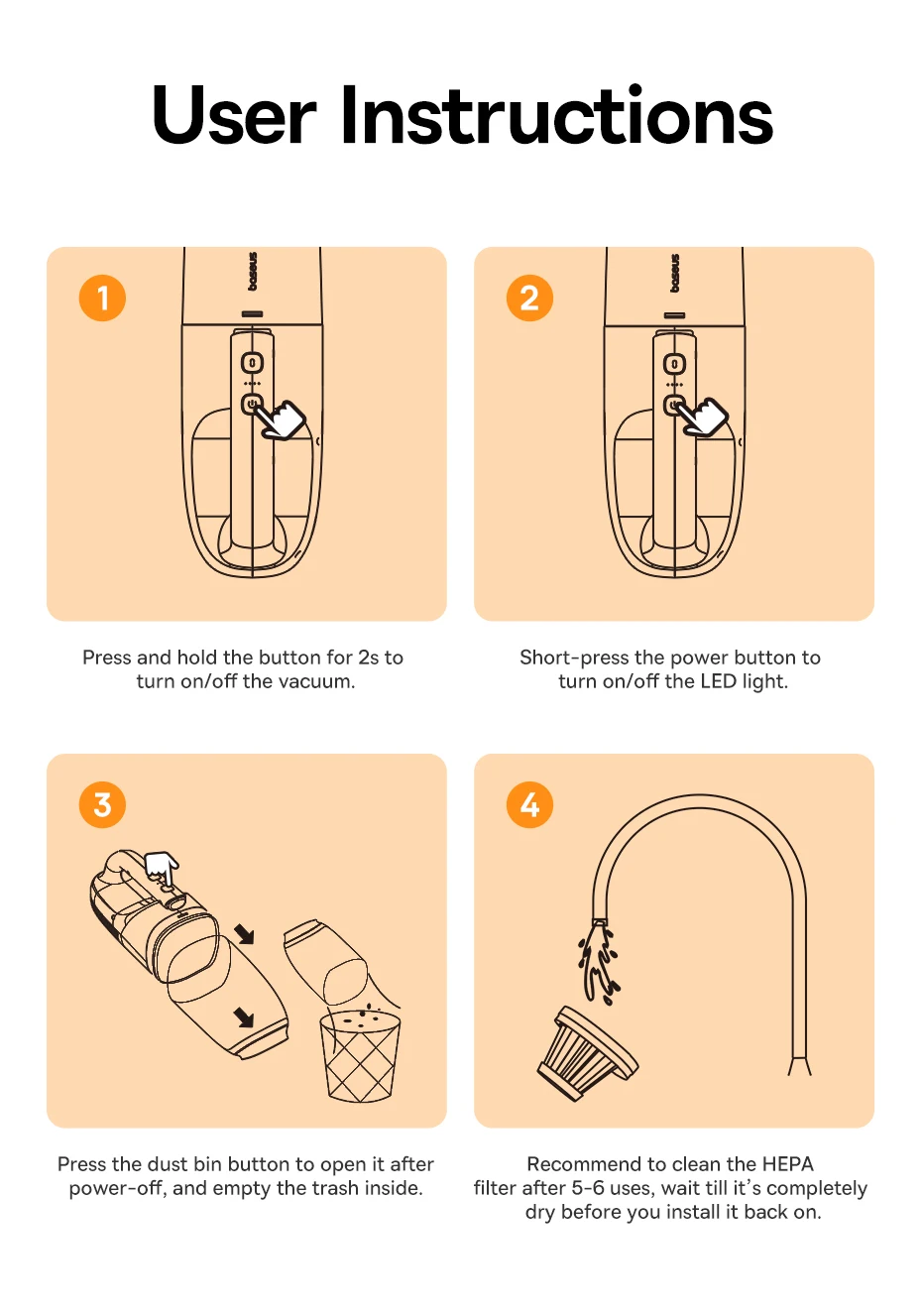 User Instructions

1

baseus

Press and hold the button for 2s to turn on/off the vacuum.

2

baseus

Short-press the power button to turn on/off the LED light.

3

Press the dust bin button to open it after power-off, and empty the trash inside.

4

Recommend to clean the HEPA filter after 5-6 uses, wait till it's completely dry before you install it back on.