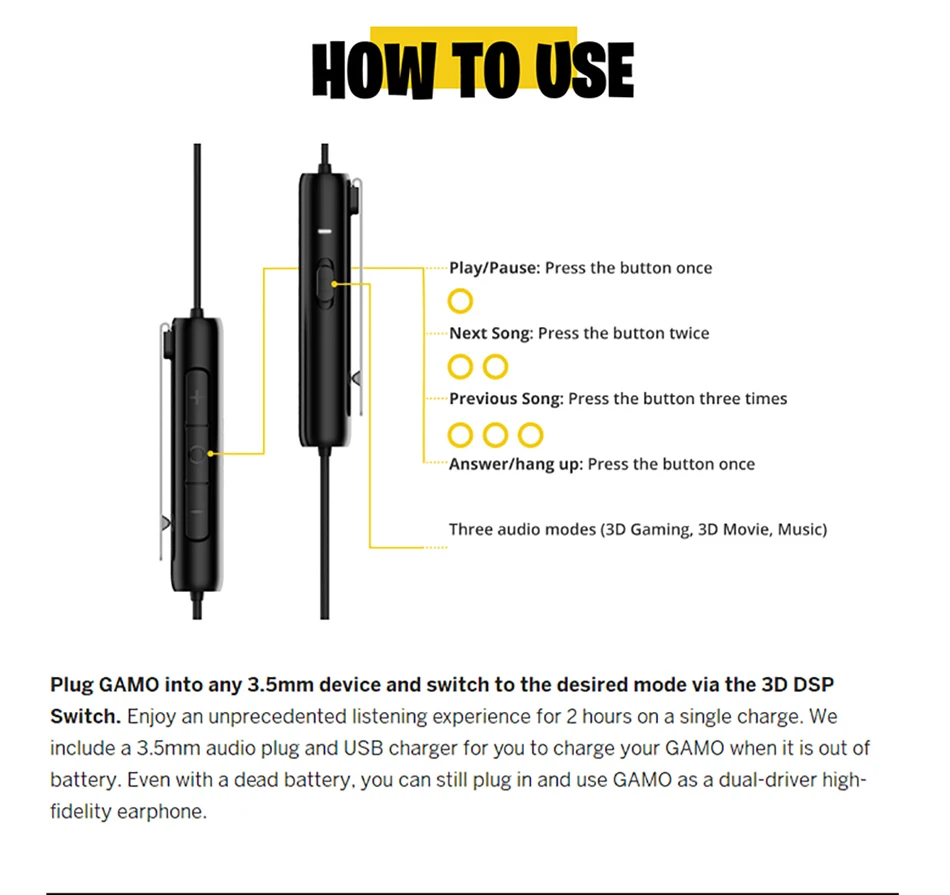 HOW TO USE

Play/Pause: Press the button once

Next Song: Press the button twice

Previous Song: Press the button three times

Answer/hang up: Press the button once

Three audio modes (3D Gaming, 3D Movie, Music)

Plug GAMO into any 3.5mm device and switch to the desired mode via the 3D DSP Switch. Enjoy an unprecedented listening experience for 2 hours on a single charge. We include a 3.5mm audio plug and USB charger for you to charge your GAMO when it is out of battery. Even with a dead battery, you can still plug in and use GAMO as a dual-driver high-fidelity earphone.