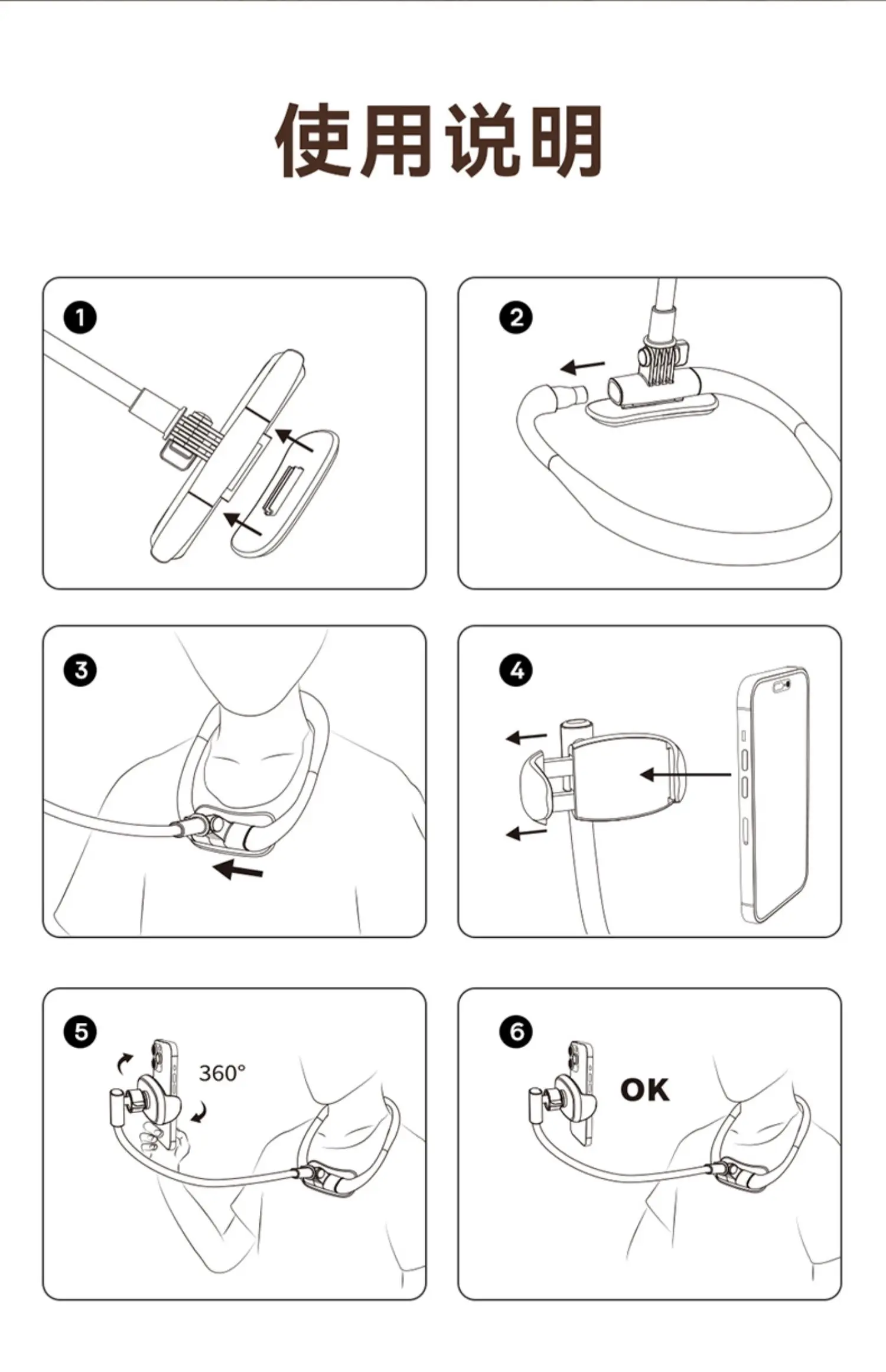 使用说明

1

2

3

4

5

360°

6

OK