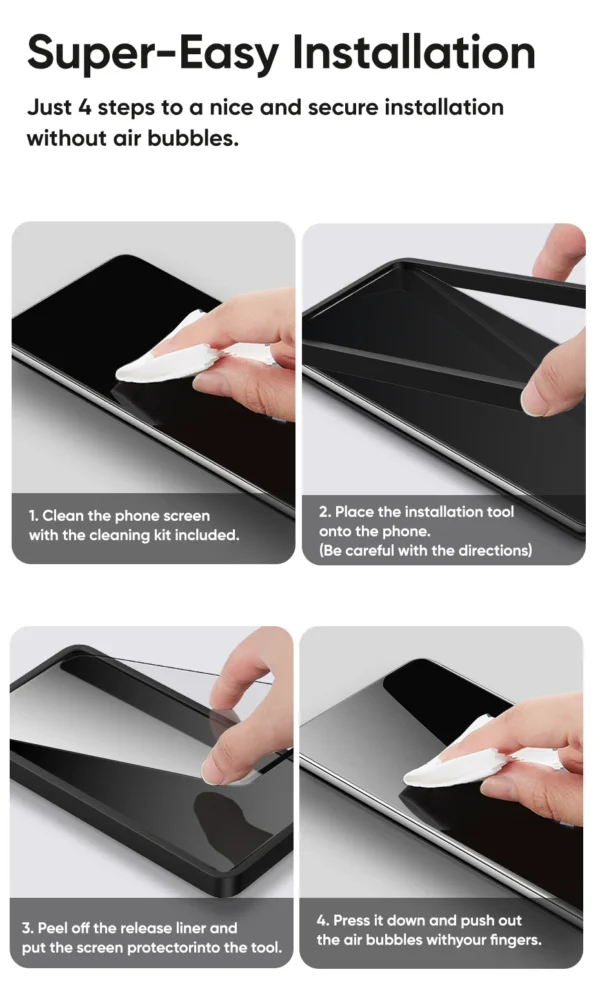 Super-Easy Installation

Just 4 steps to a nice and secure installation without air bubbles.

1. Clean the phone screen with the cleaning kit included.

2. Place the installation tool onto the phone.
(Be careful with the directions)

3. Peel off the release liner and put the screen protectorinto the tool.

4. Press it down and push out the air bubbles withyour fingers.