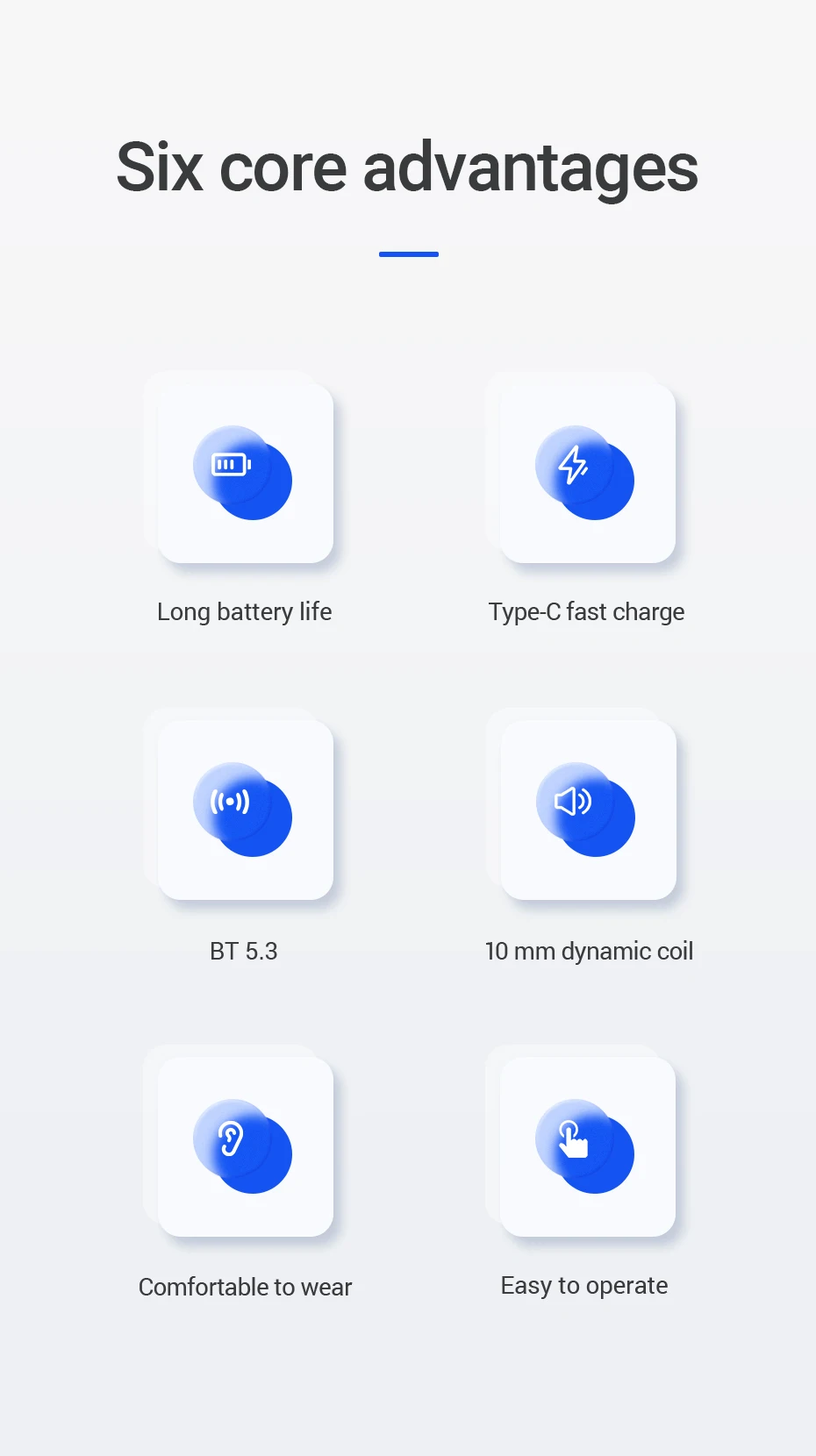 Six core advantages

Long battery life

Type-C fast charge

BT 5.3

10 mm dynamic coil

Comfortable to wear

Easy to operate