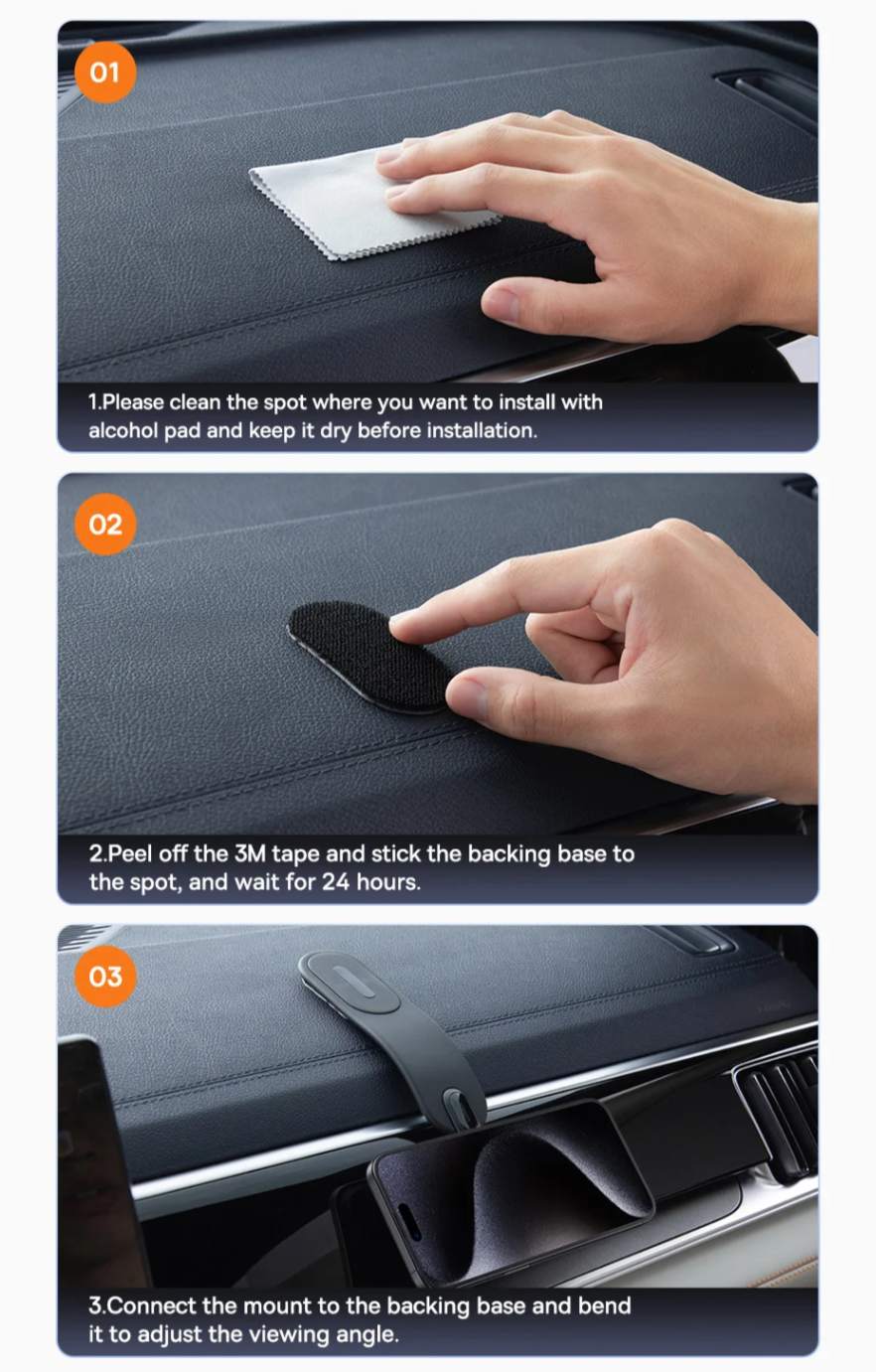 01

1.Please clean the spot where you want to install with alcohol pad and keep it dry before installation.

02

2.Peel off the 3M tape and stick the backing base to the spot, and wait for 24 hours.

03

3.Connect the mount to the backing base and bend it to adjust the viewing angle.